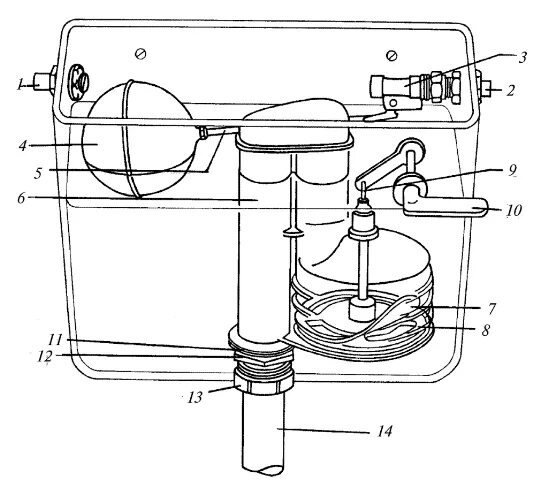 1
2
3
4
5
6
9
10
7
8
11
12
13
14