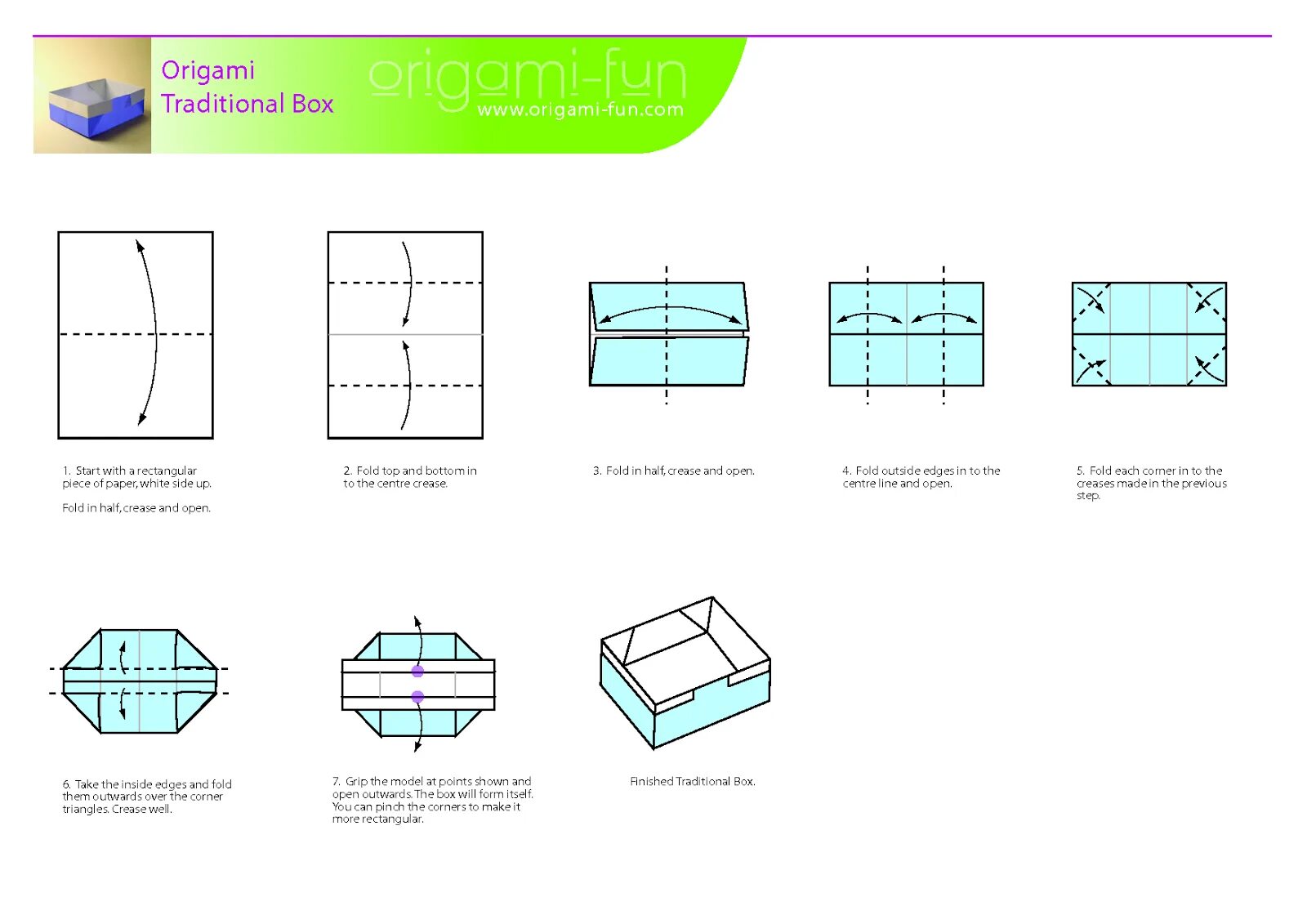 Origami
Traditional Box

origami-fun
www.origami-fun.com

1. Start with a rectangular piece of paper, white side up.

Fold in half, crease and open.

2. Fold top and bottom in to the centre crease.

3. Fold in half, crease and open.

4. Fold outside edges in to the centre line and open.

5. Fold each corner in to the creases made in the previous step.

6. Take the inside edges and fold them outwards over the corner triangles. Crease well.

7. Grip the model at points shown and open outwards. The box will form itself. You can pinch the corners to make it more rectangular.

Finished Traditional Box.