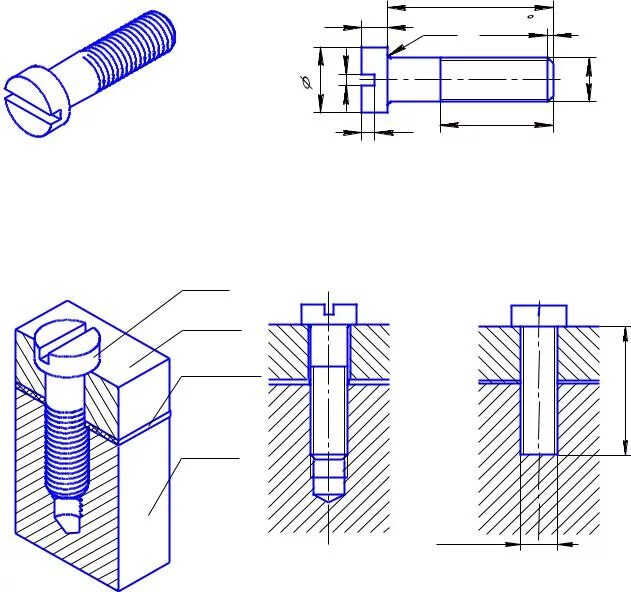 $\phi$