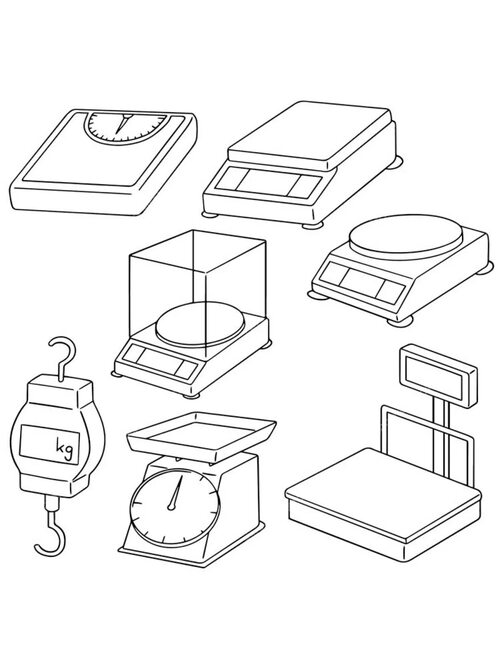 kg