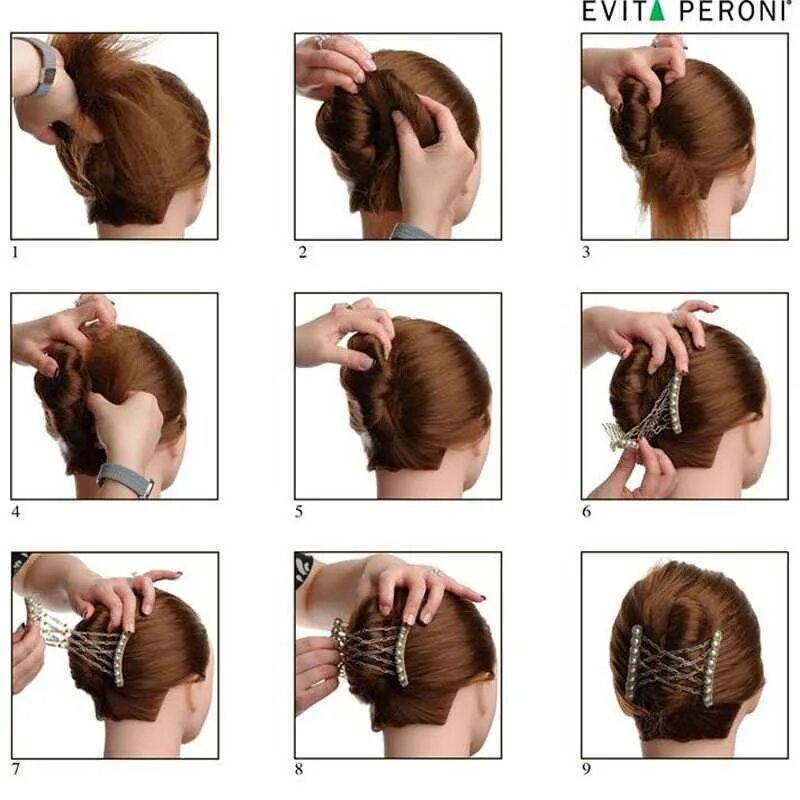 EVITA PERONI®

1

2

3

4

5

6

7

8

9