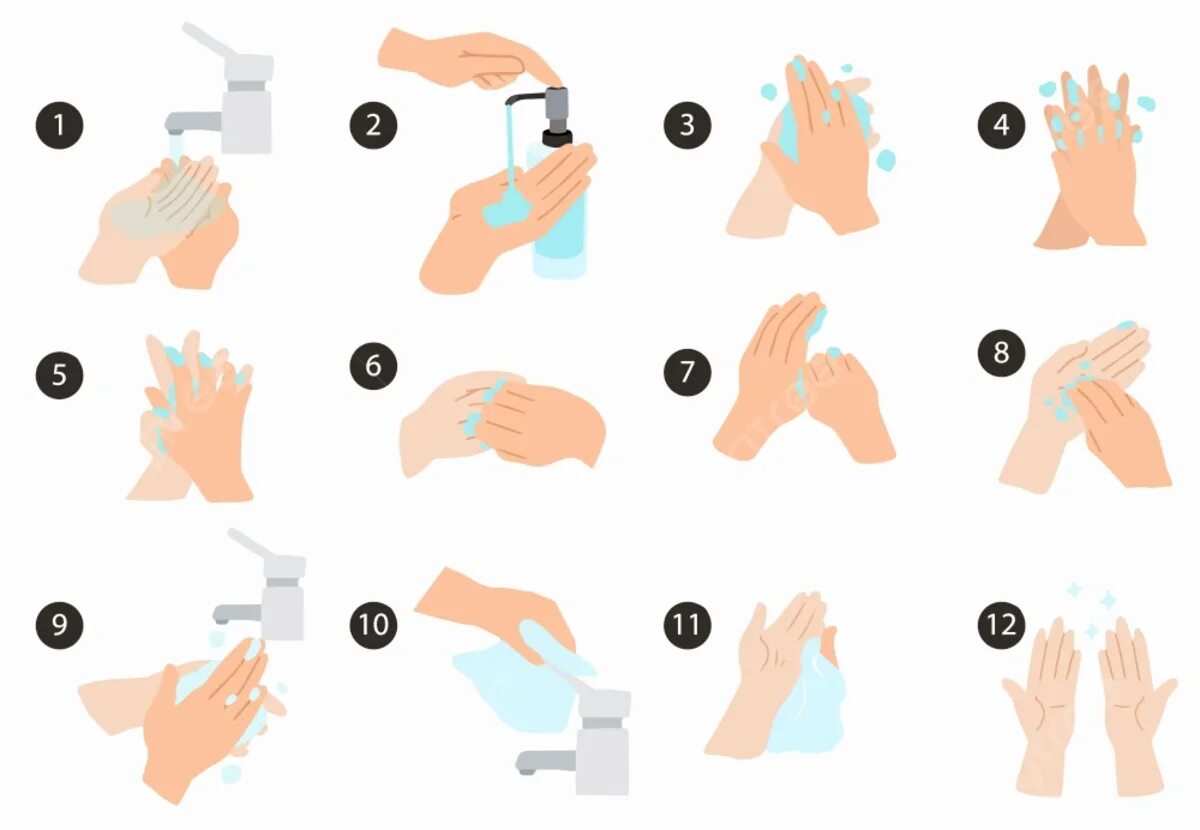 1
2
3
4
5
6
7
8
9
10
11
12