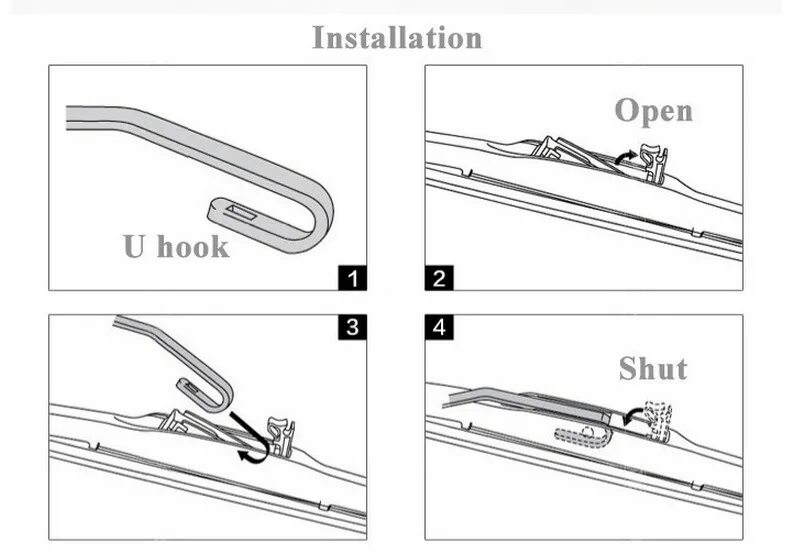 Installation

U hook

1

Open

2

3

4

Shut