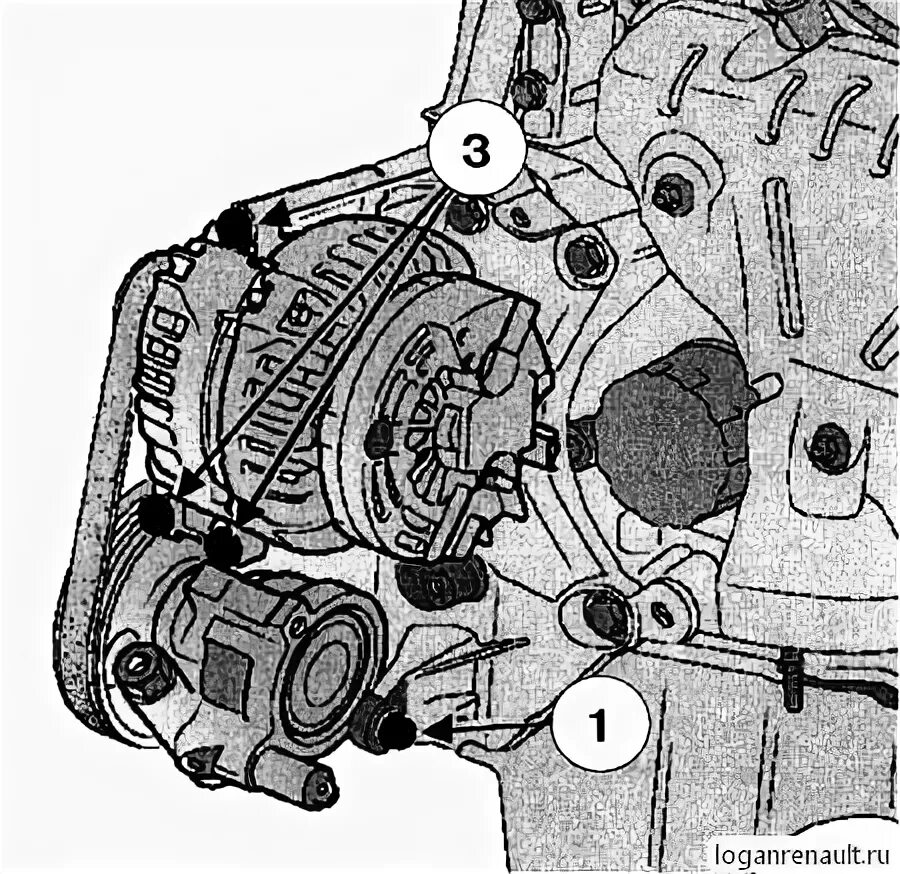 3
1
loganrenault.ru