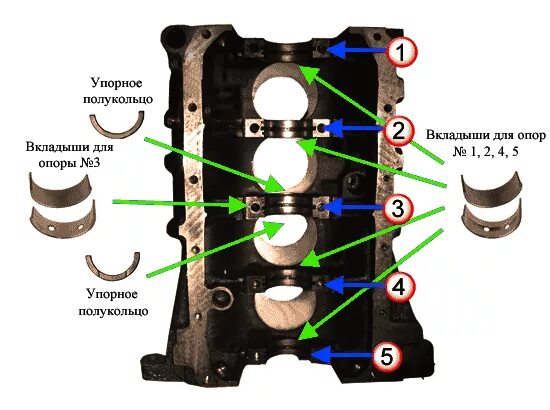 Упорное полукольцо

Вкладыши для опоры №3

Упорное полукольцо

1

2

3

4

5

Вкладыши для опор № 1, 2, 4, 5