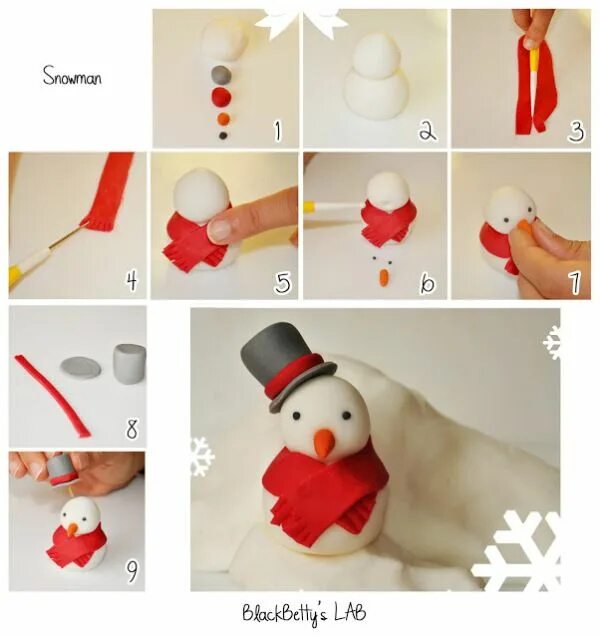 Snowman

1

2

3

4

5

6

7

8

9

BlackBetty's LAB