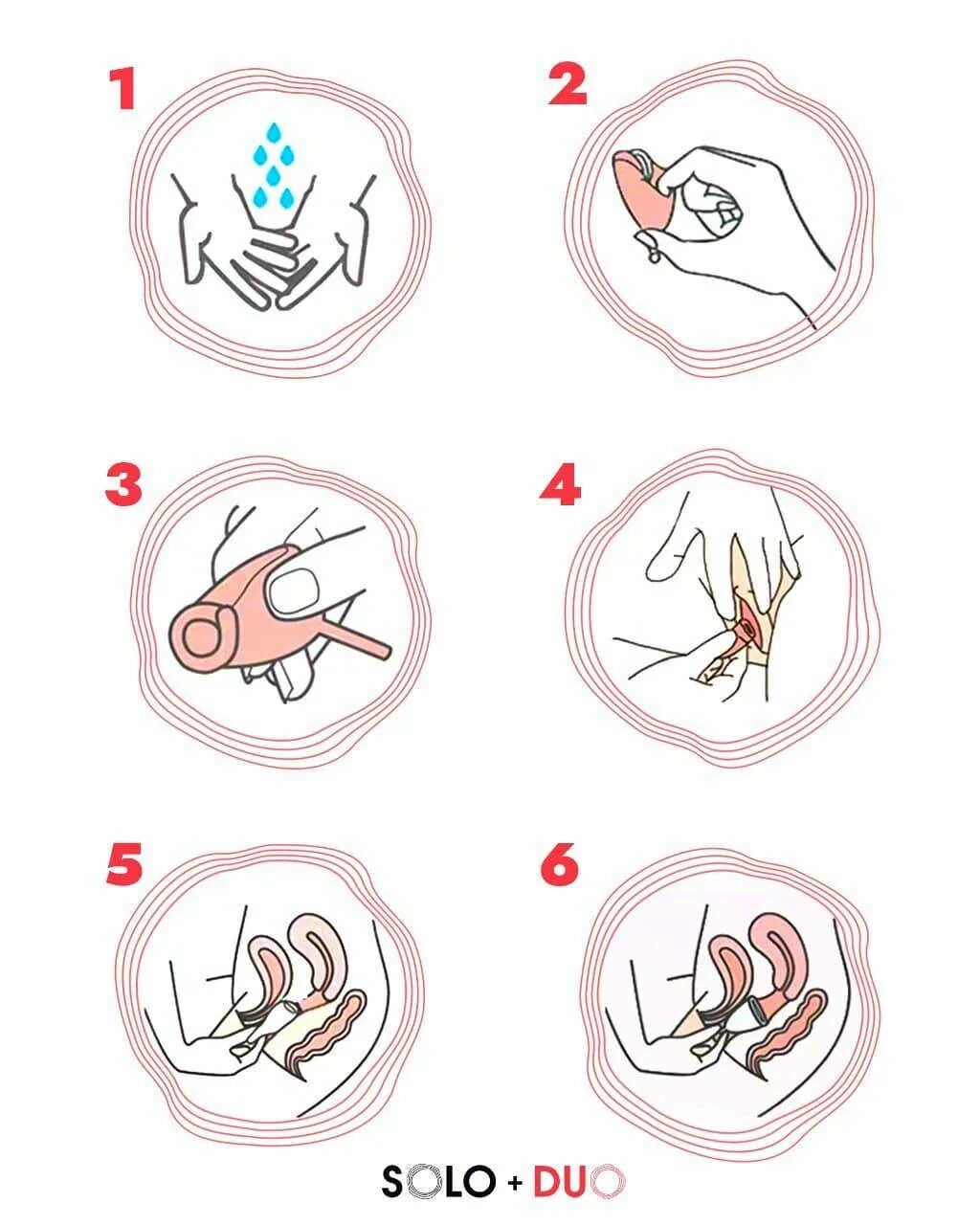 1

2

3

4

5

6

SOLO + DUO