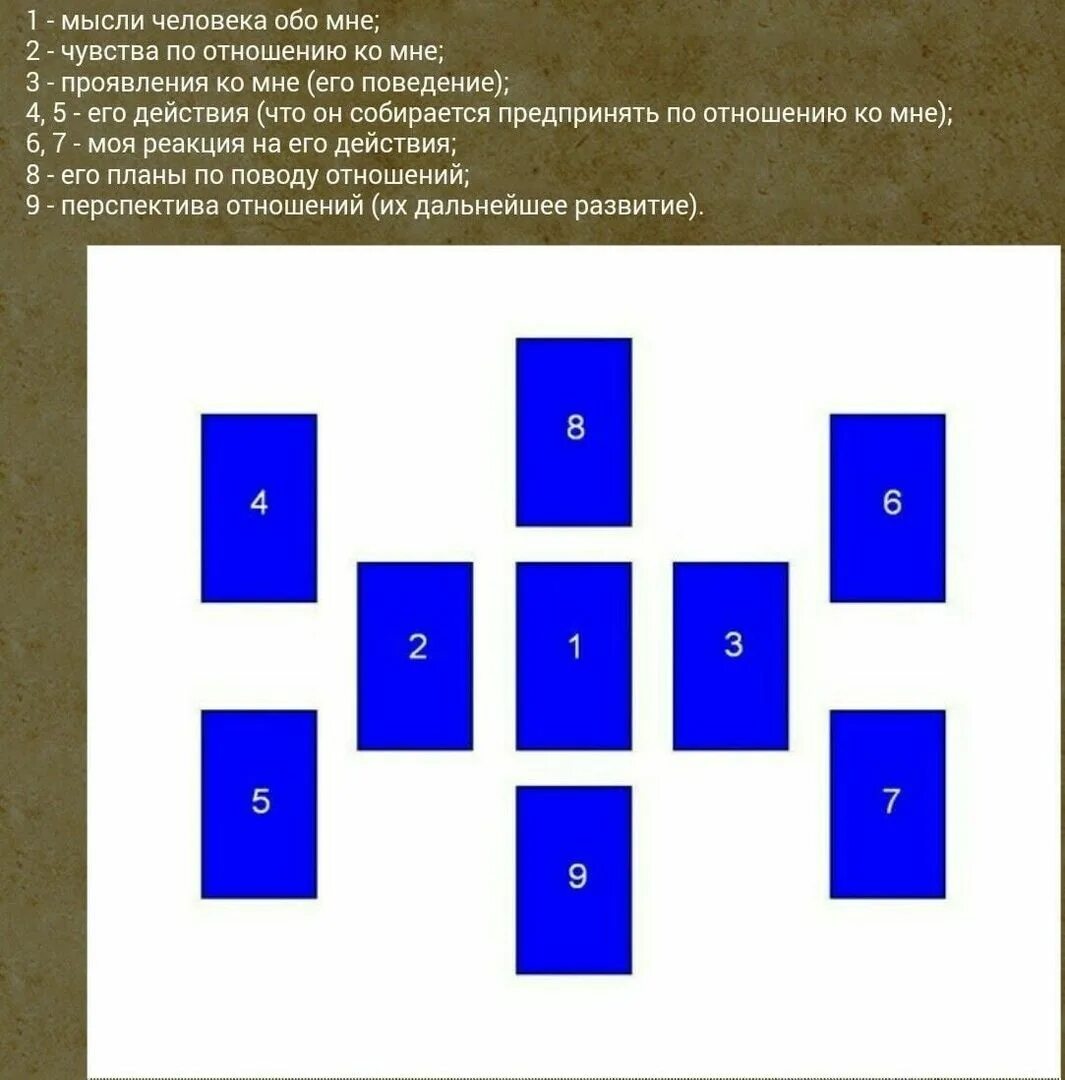 1 - мысли человека обо мне;
2 - чувства по отношению ко мне;
3 - проявления ко мне (его поведение);
4, 5 - его действия (что он собирается предпринять по отношению ко мне);
6, 7 - моя реакция на его действия;
8 - его планы по поводу отношений;
9 - перспектива отношений (их дальнейшее развитие).

8
4
6
2
1
3
5
7
9