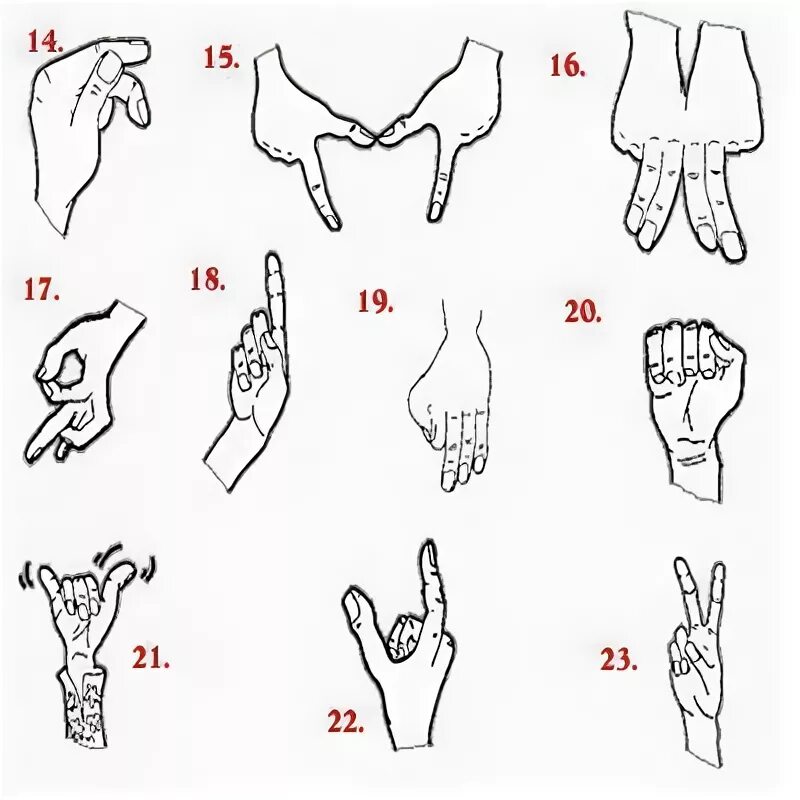 14.

15.

16.

17.

18.

19.

20.

21.

22.

23.