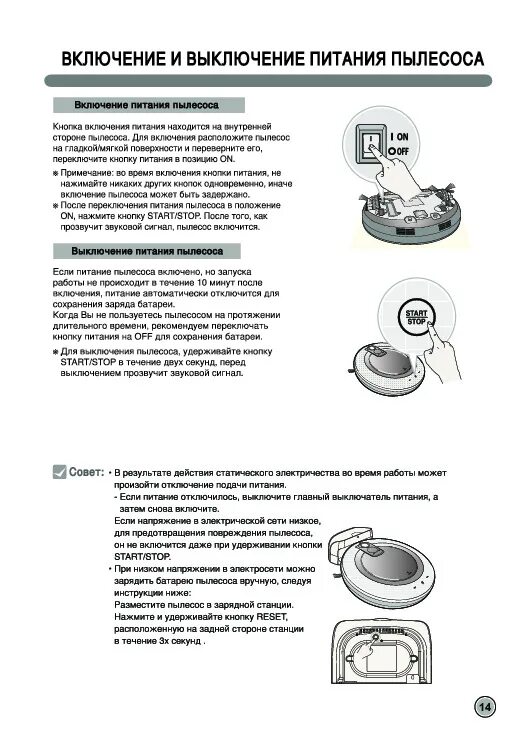 ВКЛЮЧЕНИЕ И ВЫКЛЮЧЕНИЕ ПИТАНИЯ ПЫЛЕСОСА

Включение питания пылесоса

Кнопка включения питания находится на внутренней стороне пылесоса. Для включения расположите пылесос на гладкой/мягкой поверхности и переверните его, переключите кнопку питания в позицию ON.

※ Примечание: во время включения кнопки питания, не нажимайте никаких других кнопок одновременно, иначе включение пылесоса может быть задержано.
※ После переключения питания пылесоса в положение ON, нажмите кнопку START/STOP. После того, как прозвучит звуковой сигнал, пылесос включится.

I ON
O OFF

Выключение питания пылесоса

Если питание пылесоса включено, но запуска работы не происходит в течение 10 минут после включения, питание автоматически отключится для сохранения заряда батареи.
Когда Вы не пользуетесь пылесосом на протяжении длительного времени, рекомендуем переключать кнопку питания на OFF для сохранения батареи.

※ Для выключения пылесоса, удерживайте кнопку START/STOP в течение двух секунд, перед выключением прозвучит звуковой сигнал.

START STOP

Совет: • В результате действия статического электричества во время работы может произойти отключение подачи питания.
- Если питание отключилось, выключите главный выключатель питания, а затем снова включите.
Если напряжение в электрической сети низкое, для предотвращения повреждения пылесоса, он не включится даже при удерживании кнопки START/STOP.
• При низком напряжении в электросети можно зарядить батарею пылесоса вручную, следуя инструкции ниже:
Разместите пылесос в зарядной станции.
Нажмите и удерживайте кнопку RESET, расположенную на задней стороне станции в течение 3х секунд .

14