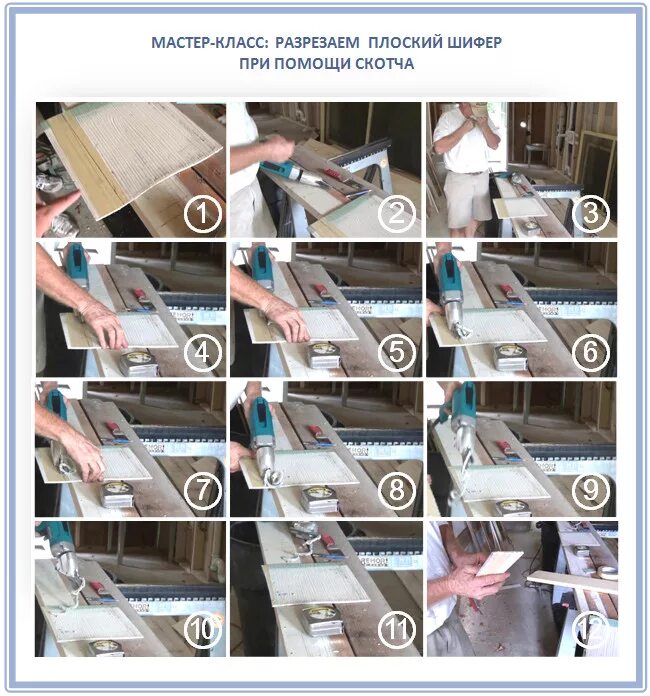 МАСТЕР-КЛАСС: РАЗРЕЗАЕМ ПЛОСКИЙ ШИФЕР ПРИ ПОМОЩИ СКОТЧА

1
2
3
4
5
6
7
8
9
10
11
12