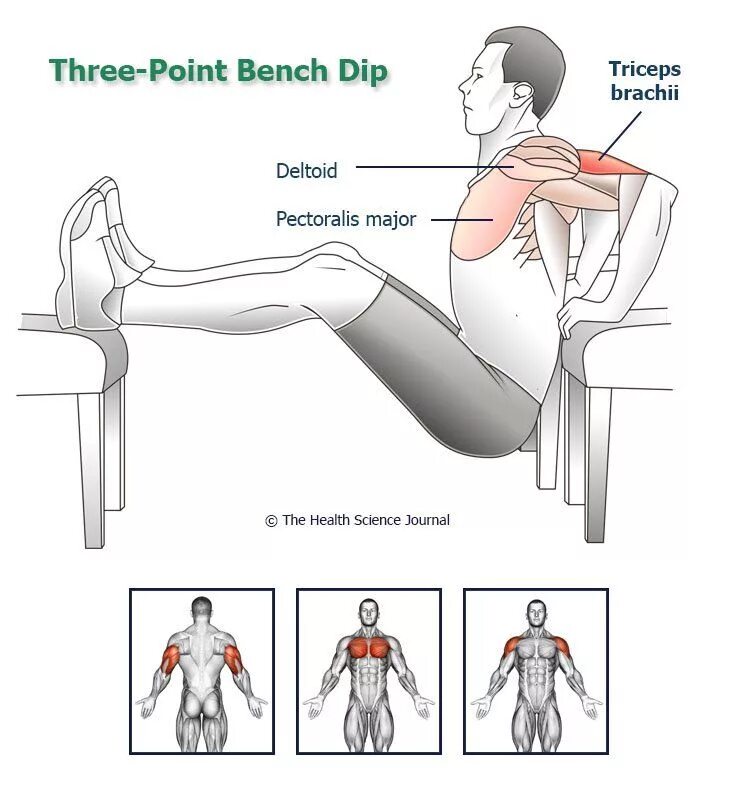 Three-Point Bench Dip

Triceps brachii

Deltoid

Pectoralis major

© The Health Science Journal