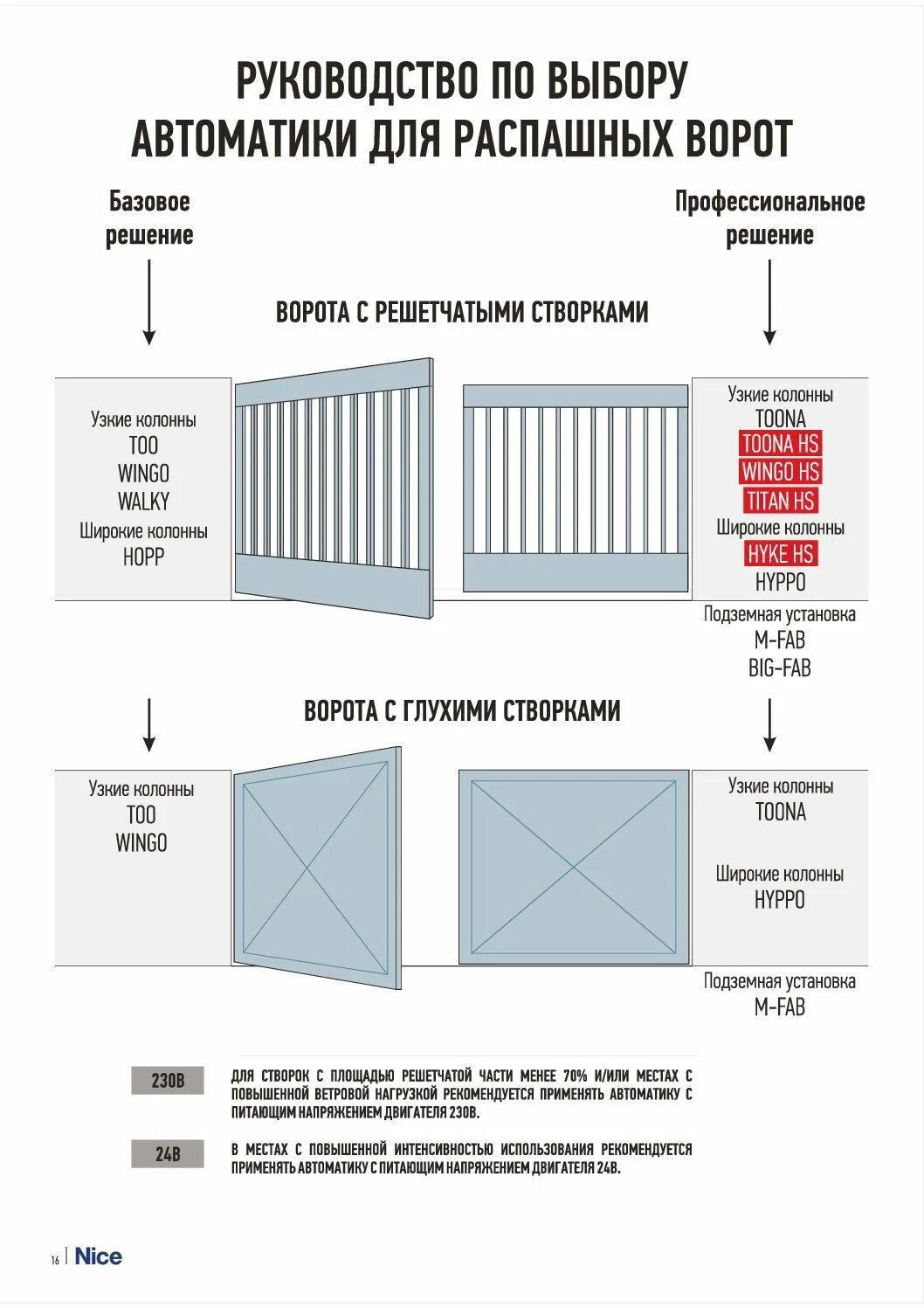 РУКОВОДСТВО ПО ВЫБОРУ АВТОМАТИКИ ДЛЯ РАСПАШНЫХ ВОРОТ

Базовое решение

Профессиональное решение

ВОРОТА С РЕШЕТЧАТЫМИ СТВОРКАМИ

Узкие колонны
TOO
WINGO
WALKY
Широкие колонны
HOPP

Узкие колонны
TOONA
TOONA HS
WINGO HS
TITAN HS
Широкие колонны
HYKE HS
HYPPO
Подземная установка
M-FAB
BIG-FAB

ВОРОТА С ГЛУХИМИ СТВОРКАМИ

Узкие колонны
TOO
WINGO

Узкие колонны
TOONA
Широкие колонны
HYPPO
Подземная установка
M-FAB

230В

ДЛЯ СТВОРОК С ПЛОЩАДЬЮ РЕШЕТЧАТОЙ ЧАСТИ МЕНЕЕ 70% И/ИЛИ МЕСТАХ С ПОВЫШЕННОЙ ВЕТРОВОЙ НАГРУЗКОЙ РЕКОМЕНДУЕТСЯ ПРИМЕНЯТЬ АВТОМАТИКУ С ПИТАЮЩИМ НАПРЯЖЕНИЕМ ДВИГАТЕЛЯ 230В.

24В

В МЕСТАХ С ПОВЫШЕННОЙ ИНТЕНСИВНОСТЬЮ ИСПОЛЬЗОВАНИЯ РЕКОМЕНДУЕТСЯ ПРИМЕНЯТЬ АВТОМАТИКУ С ПИТАЮЩИМ НАПРЯЖЕНИЕМ ДВИГАТЕЛЯ 24В.

16 | Nice