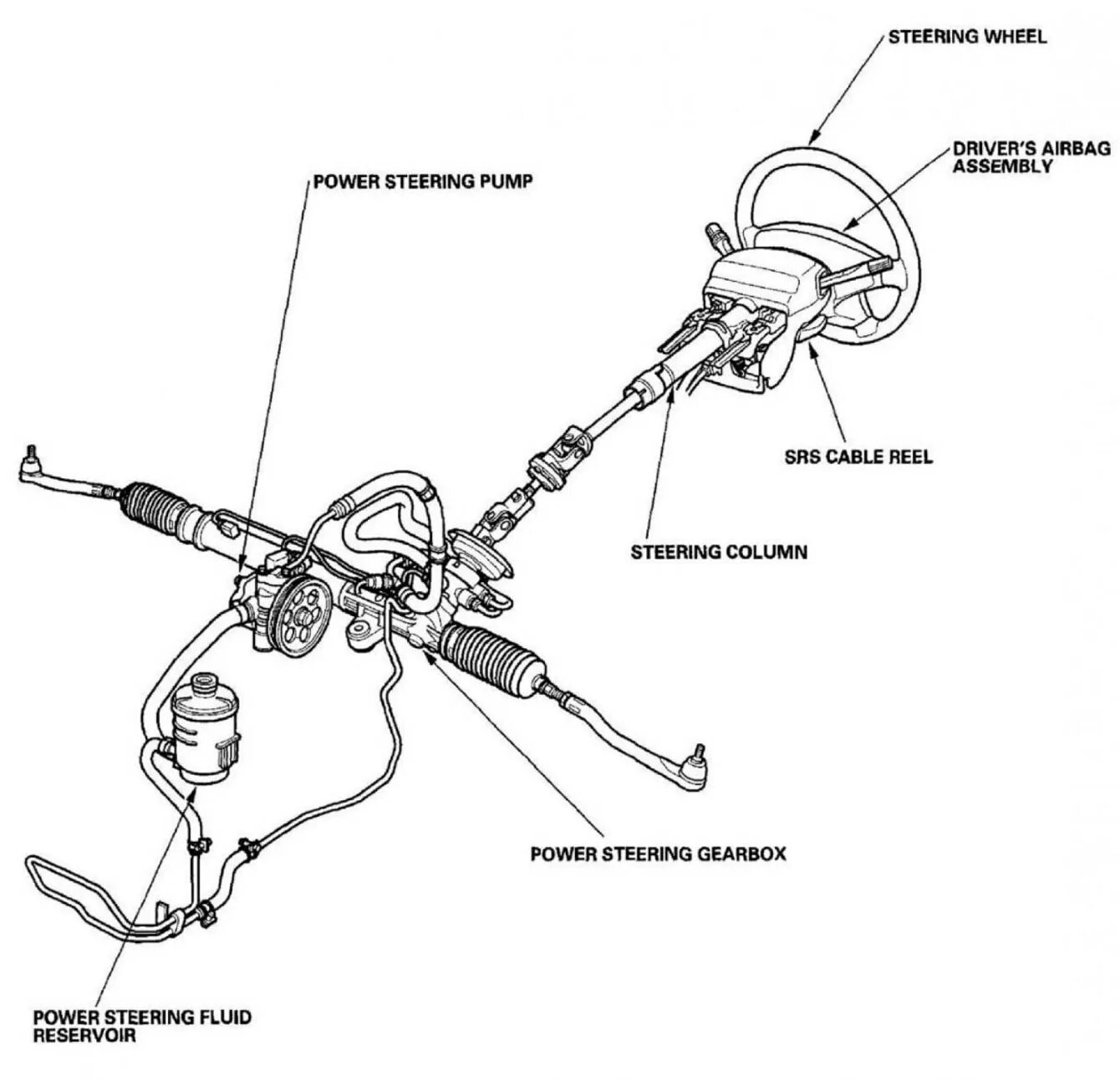 STEERING WHEEL

DRIVER'S AIRBAG ASSEMBLY

POWER STEERING PUMP

SRS CABLE REEL

STEERING COLUMN

POWER STEERING GEARBOX

POWER STEERING FLUID RESERVOIR