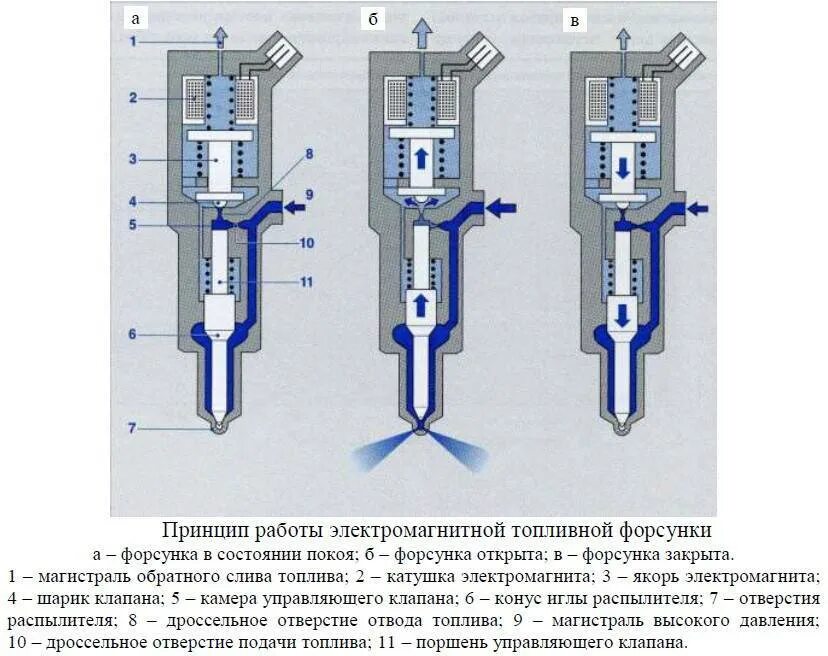 а

б

в

1

2

3

8

4

9

5

10

11

6

7

Принцип работы электромагнитной топливной форсунки

а – форсунка в состоянии покоя; б – форсунка открыта; в – форсунка закрыта.

1 – магистраль обратного слива топлива; 2 – катушка электромагнита; 3 – якорь электромагнита; 4 – шарик клапана; 5 – камера управляющего клапана; 6 – конус иглы распылителя; 7 – отверстия распылителя; 8 – дроссельное отверстие отвода топлива; 9 – магистраль высокого давления; 10 – дроссельное отверстие подачи топлива; 11 – поршень управляющего клапана.