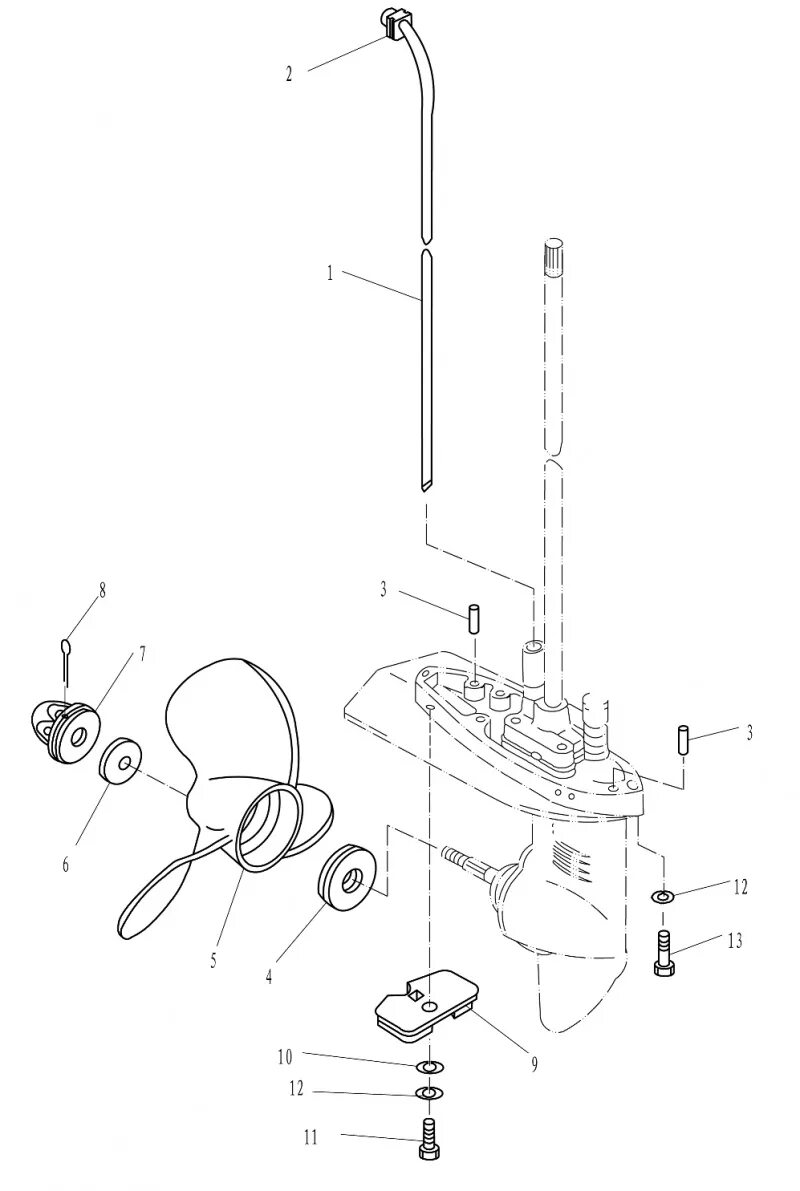 2
1
3
8
7
3
6
5
4
12
13
9
10
12
11