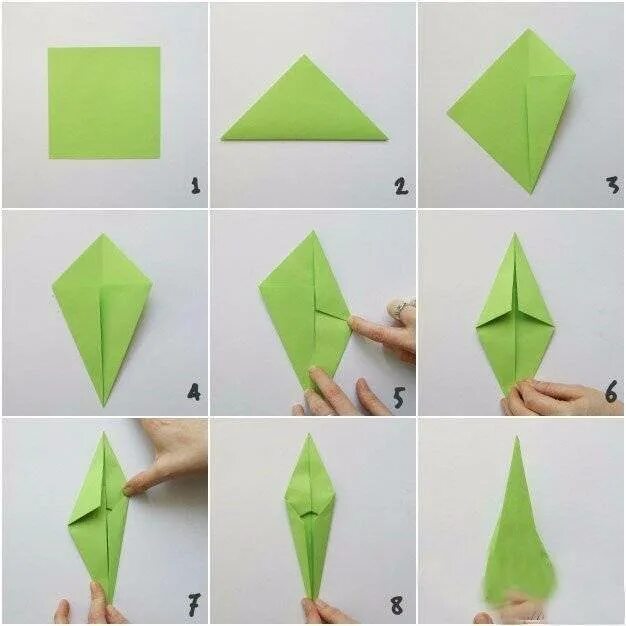 1

2

3

4

5

6

7

8