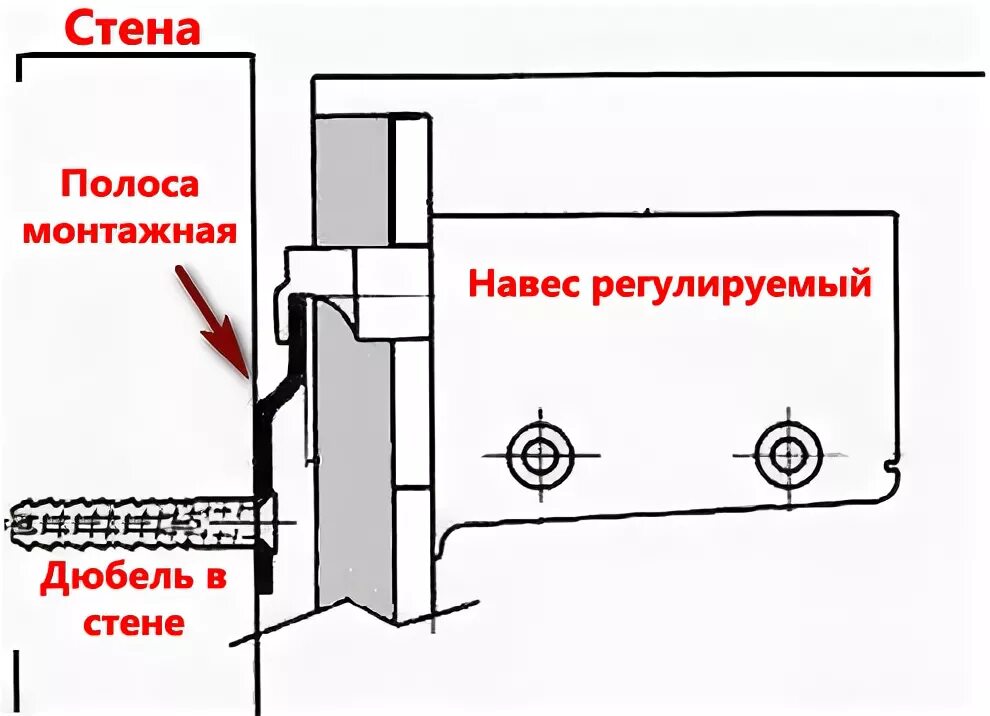 Стена

Полоса монтажная

Навес регулируемый

Дюбель в стене