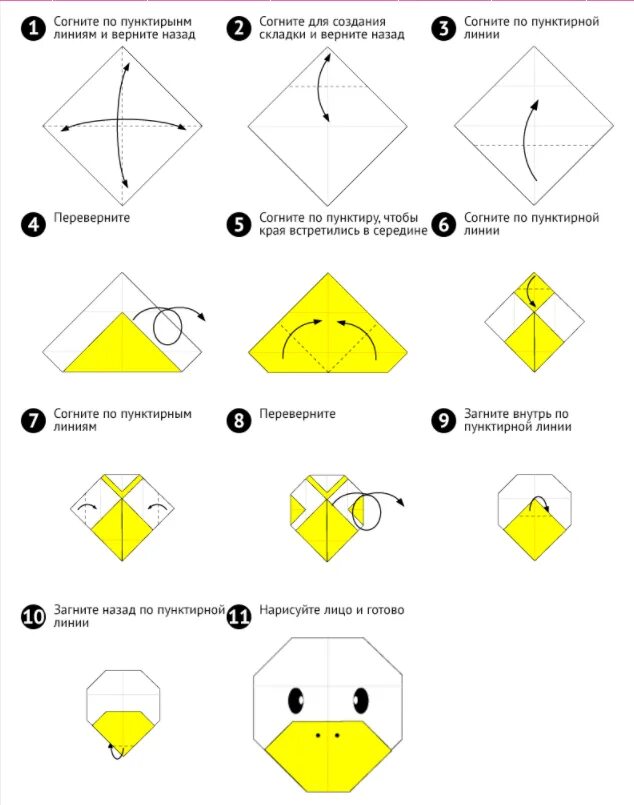 1 Согните по пунктирынм линиям и верните назад

2 Согните для создания складки и верните назад

3 Согните по пунктирной линии

4 Переверните

5 Согните по пунктиру, чтобы края встретились в середине

6 Согните по пунктирной линии

7 Согните по пунктирным линиям

8 Переверните

9 Загните внутрь по пунктирной линии

10 Загните назад по пунктирной линии

11 Нарисуйте лицо и готово