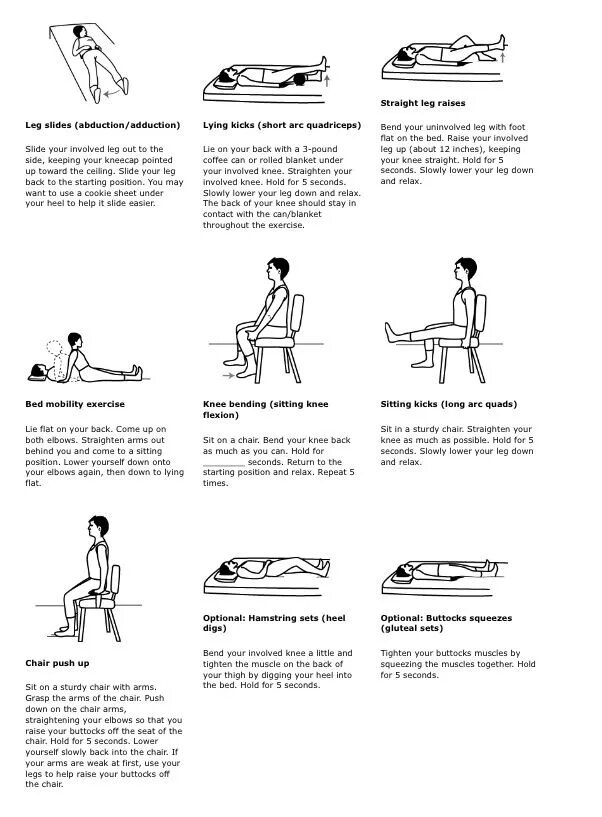 **Leg slides (abduction/adduction)**

Slide your involved leg out to the side, keeping your kneecap pointed up toward the ceiling. Slide your leg back to the starting position. You may want to use a cookie sheet under your heel to help it slide easier.

**Lying kicks (short arc quadriceps)**

Lie on your back with a 3-pound coffee can or rolled blanket under your involved knee. Straighten your involved knee. Hold for 5 seconds. Slowly lower your leg down and relax. The back of your knee should stay in contact with the can/blanket throughout the exercise.

**Straight leg raises**

Bend your uninvolved leg with foot flat on the bed. Raise your involved leg up (about 12 inches), keeping your knee straight. Hold for 5 seconds. Slowly lower your leg down and relax.

**Bed mobility exercise**

Lie flat on your back. Come up on both elbows. Straighten arms out behind you and come to a sitting position. Lower yourself down onto your elbows again, then down to lying flat.

**Knee bending (sitting knee flexion)**

Sit on a chair. Bend your knee back as much as you can. Hold for ________ seconds. Return to the starting position and relax. Repeat 5 times.

**Sitting kicks (long arc quads)**

Sit in a sturdy chair. Straighten your knee as much as possible. Hold for 5 seconds. Slowly lower your leg down and relax.

**Chair push up**

Sit on a sturdy chair with arms. Grasp the arms of the chair. Push down on the chair arms, straightening your elbows so that you raise your buttocks off the seat of the chair. Hold for 5 seconds. Lower yourself slowly back into the chair. If your arms are weak at first, use your legs to help raise your buttocks off the chair.

**Optional: Hamstring sets (heel digs)**

Bend your involved knee a little and tighten the muscle on the back of your thigh by digging your heel into the bed. Hold for 5 seconds.

**Optional: Buttocks squeezes (gluteal sets)**

Tighten your buttocks muscles by squeezing the muscles together. Hold for 5 seconds.