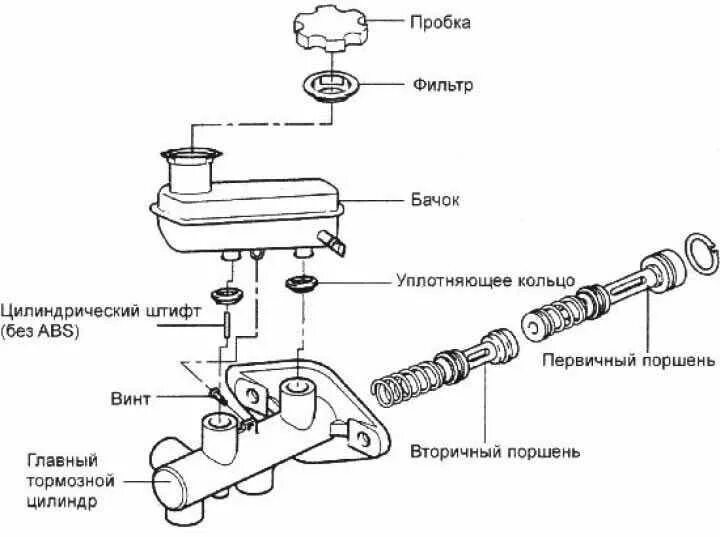 Пробка

Фильтр

Бачок

Уплотняющее кольцо

Цилиндрический штифт (без ABS)

Первичный поршень

Винт

Вторичный поршень

Главный тормозной цилиндр