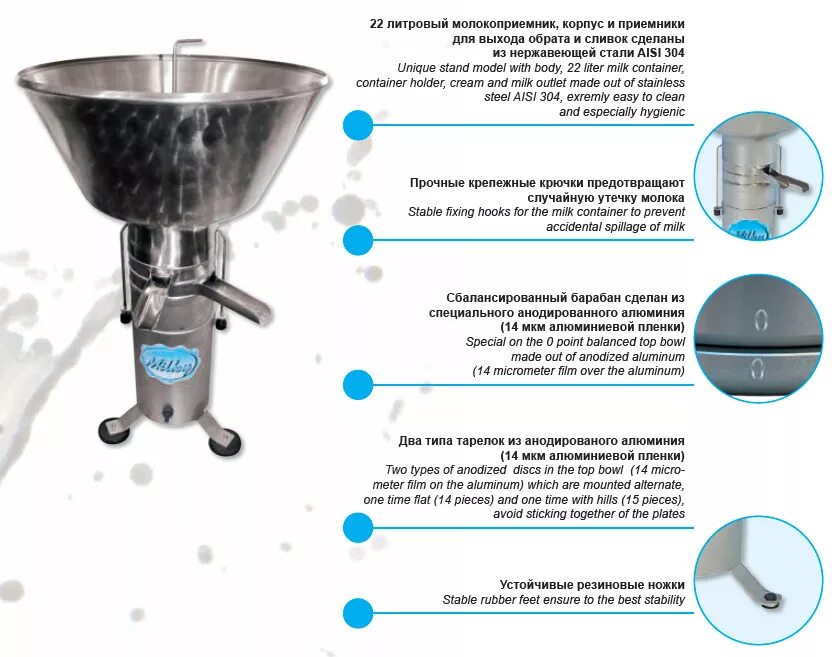 Milky

22 литровый молокоприемник, корпус и приемники для выхода обрата и сливок сделаны из нержавеющей стали AISI 304
Unique stand model with body, 22 liter milk container, container holder, cream and milk outlet made out of stainless steel AISI 304, exremly easy to clean and especially hygienic

Прочные крепежные крючки предотвращают случайную утечку молока
Stable fixing hooks for the milk container to prevent accidental spillage of milk

Milky

Сбалансированный барабан сделан из специального анодированного алюминия (14 мкм алюминиевой пленки)
Special on the 0 point balanced top bowl made out of anodized aluminum (14 micrometer film over the aluminum)

0

0

Два типа тарелок из анодированого алюминия (14 мкм алюминиевой пленки)
Two types of anodized discs in the top bowl (14 micrometer film on the aluminum) which are mounted alternate, one time flat (14 pieces) and one time with hills (15 pieces), avoid sticking together of the plates

Устойчивые резиновые ножки
Stable rubber feet ensure to the best stability