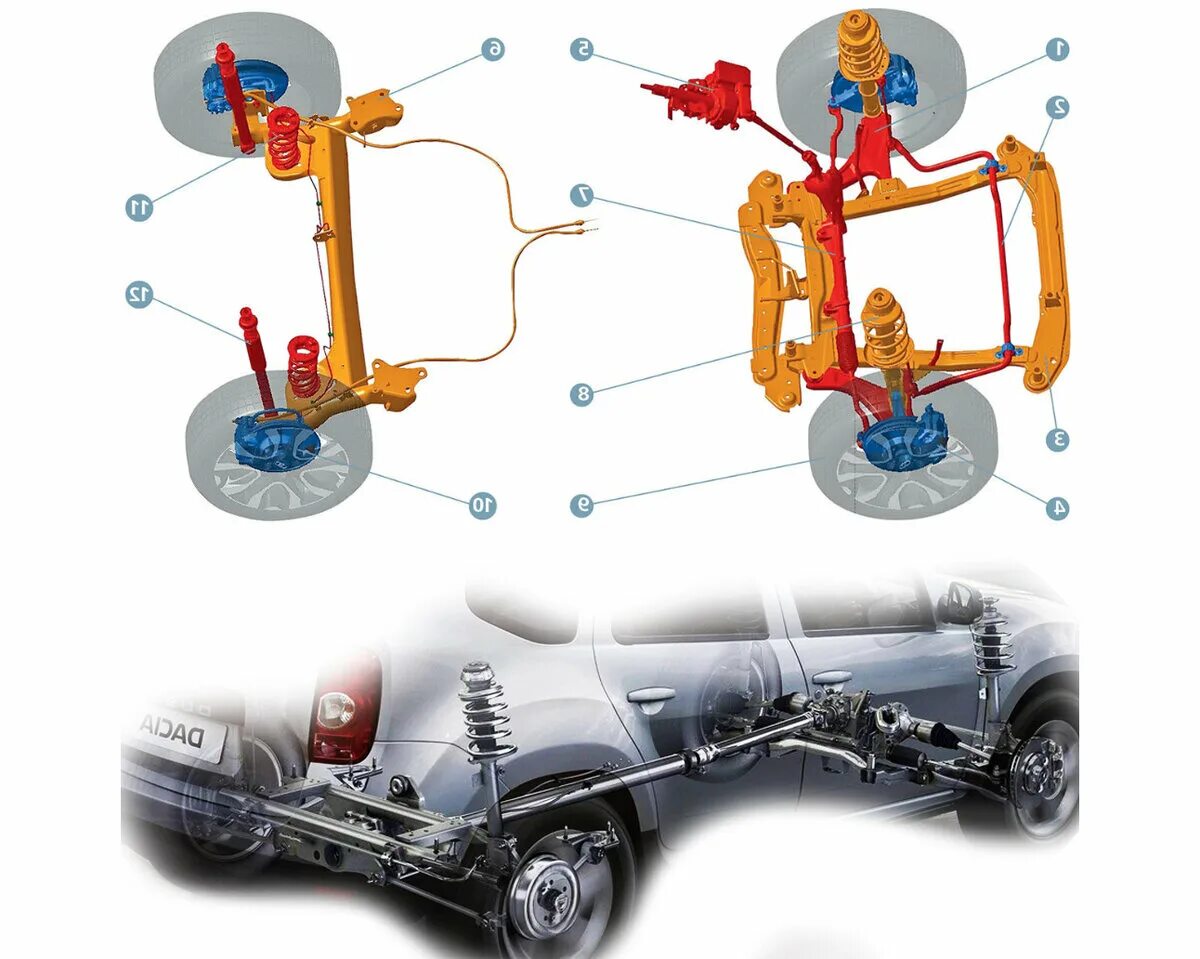 6
5
1
2
11
7
12
8
3
10
9
4
DACIA