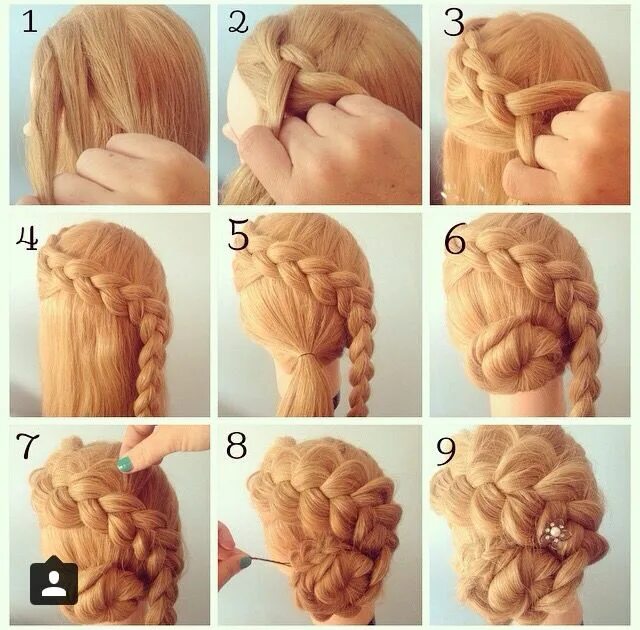 1
2
3
4
5
6
7
8
9