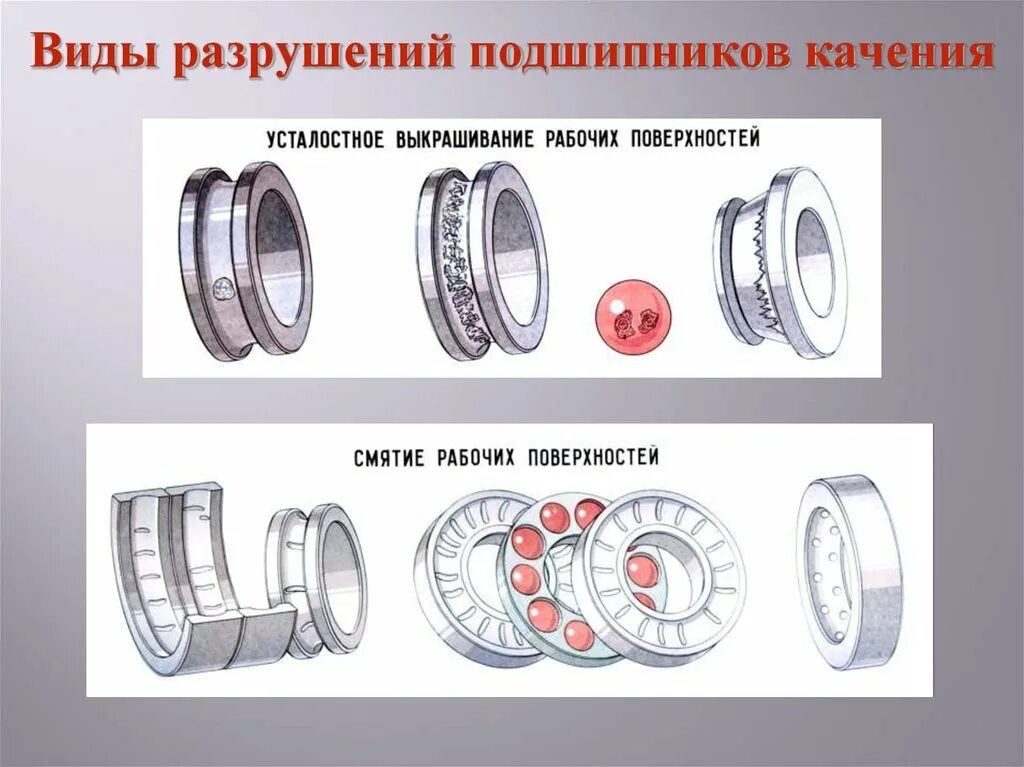 Виды разрушений подшипников качения

УСТАЛОСТНОЕ ВЫКРАШИВАНИЕ РАБОЧИХ ПОВЕРХНОСТЕЙ

СМЯТИЕ РАБОЧИХ ПОВЕРХНОСТЕЙ