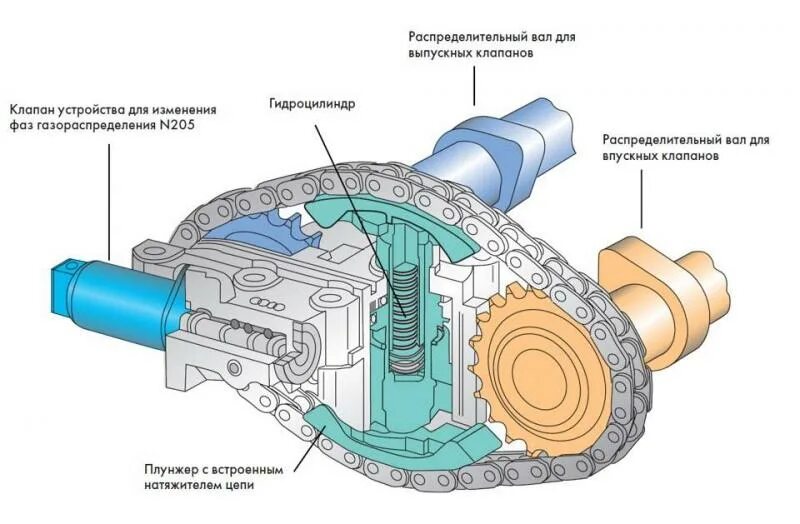 Распределительный вал для выпускных клапанов

Клапан устройства для изменения фаз газораспределения N205

Гидроцилиндр

Распределительный вал для впускных клапанов

Плунжер с встроенным натяжителем цепи