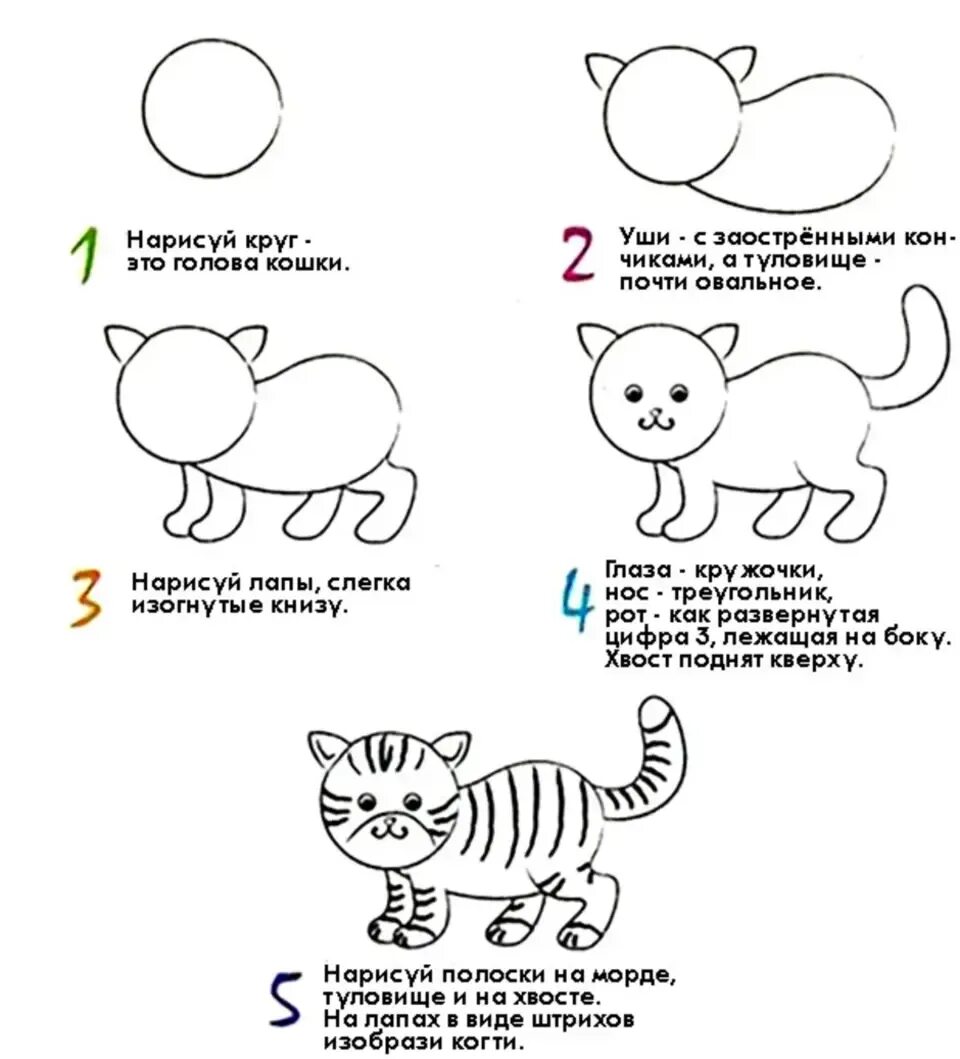 1 Нарисуй круг - это голова кошки.

2 Уши - с заострёнными кончиками, а туловище - почти овальное.

3 Нарисуй лапы, слегка изогнутые книзу.

4 Глаза - кружочки, нос - треугольник, рот - как развернутая цифра 3, лежащая на боку. Хвост поднят кверху.

5 Нарисуй полоски на морде, туловище и на хвосте. На лапах в виде штрихов изобрази когти.