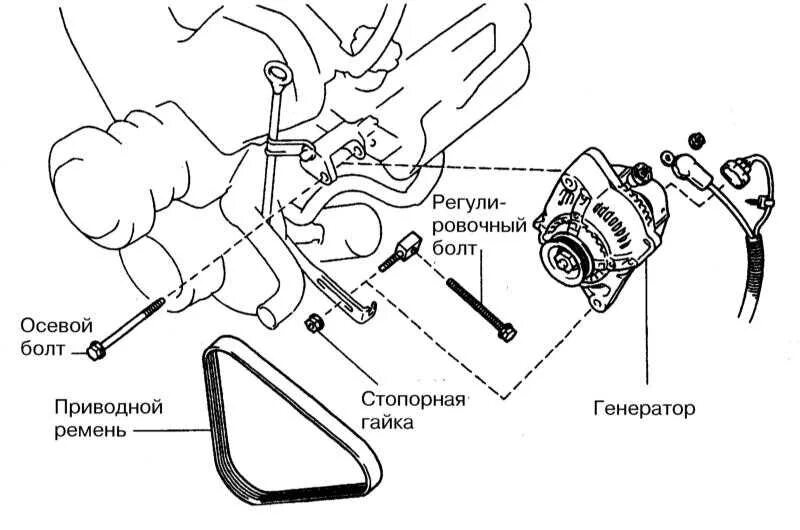 Регулировочный болт

Осевой болт

Приводной ремень

Стопорная гайка

Генератор