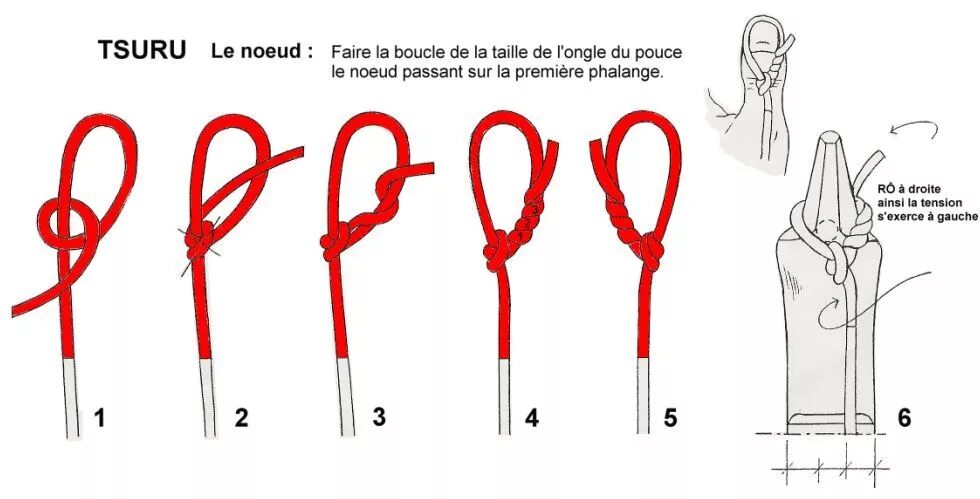 TSURU Le noeud : Faire la boucle de la taille de l'ongle du pouce le noeud passant sur la première phalange.

RÔ à droite ainsi la tension s'exerce à gauche

1 2 3 4 5 6