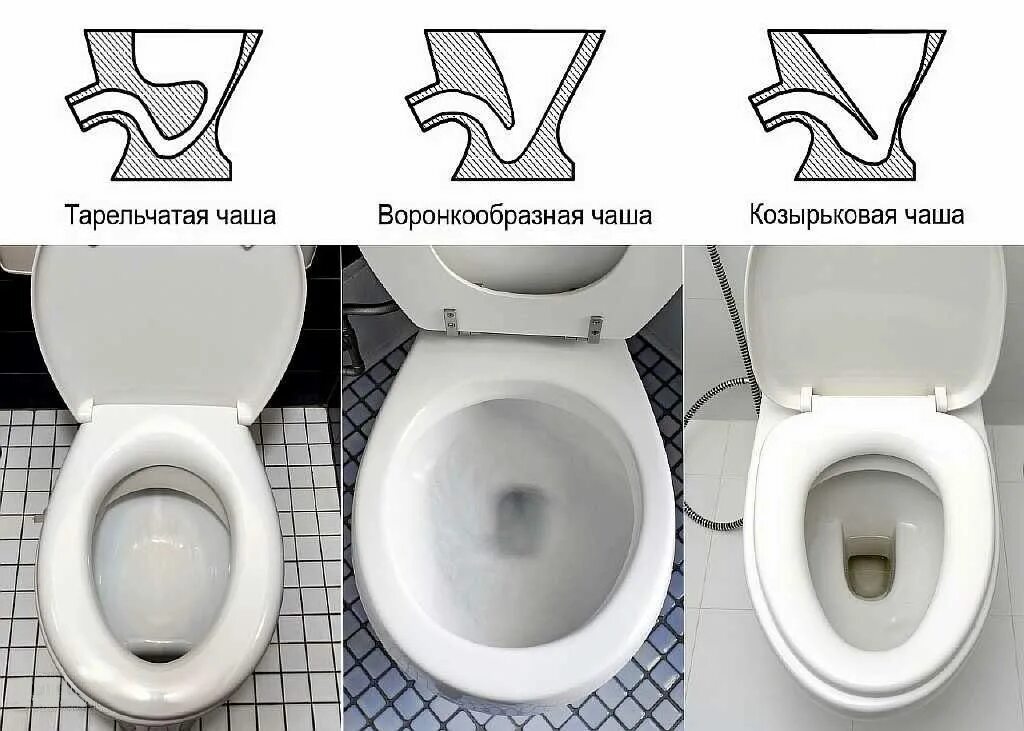 Тарельчатая чаша

Воронкообразная чаша

Козырьковая чаша