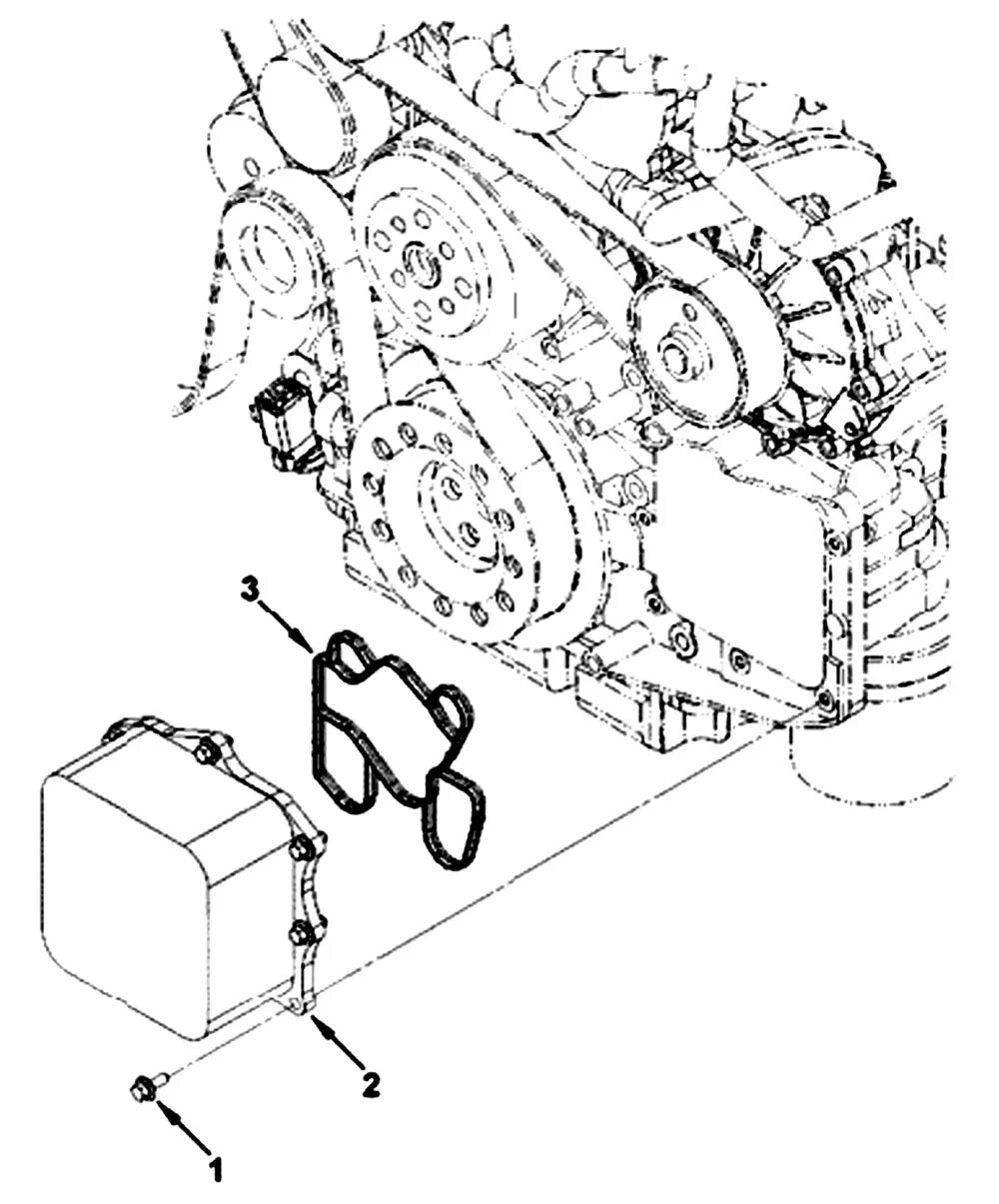 3
2
1