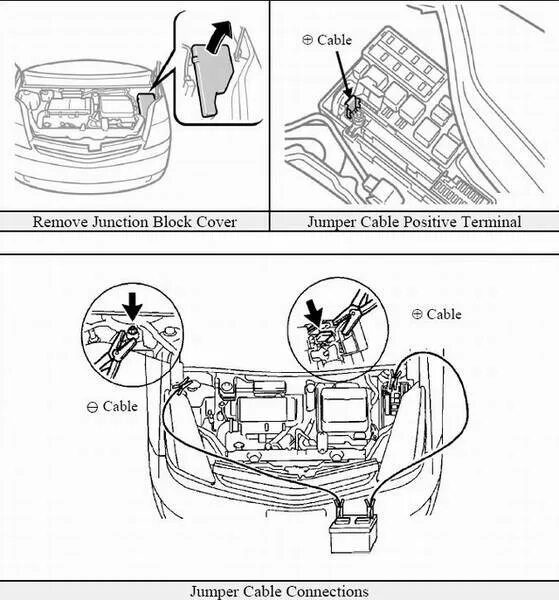 ⊕ Cable

Remove Junction Block Cover

Jumper Cable Positive Terminal

⊕ Cable

⊖ Cable

Jumper Cable Connections