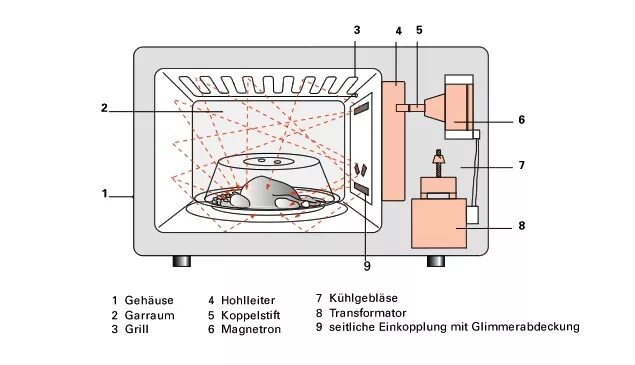 3
4
5
2
6
7
1
8
9

1 Gehäuse
2 Garraum
3 Grill

4 Hohlleiter
5 Koppelstift
6 Magnetron

7 Kühlgebläse
8 Transformator
9 seitliche Einkopplung mit Glimmerabdeckung