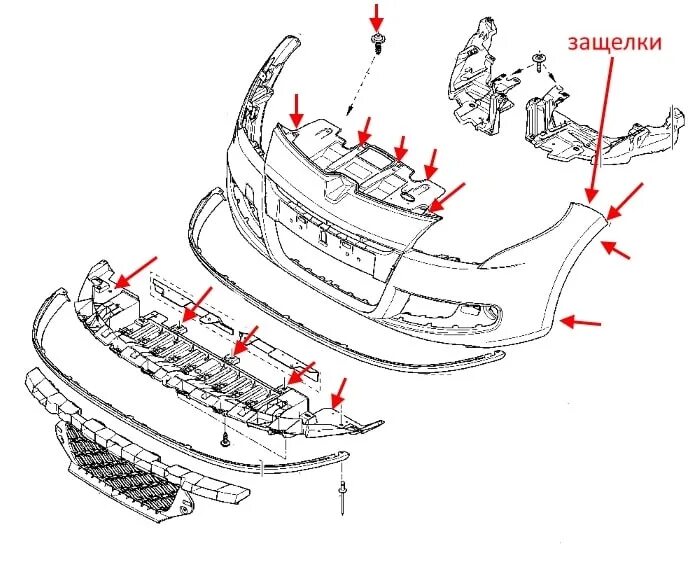 защелки