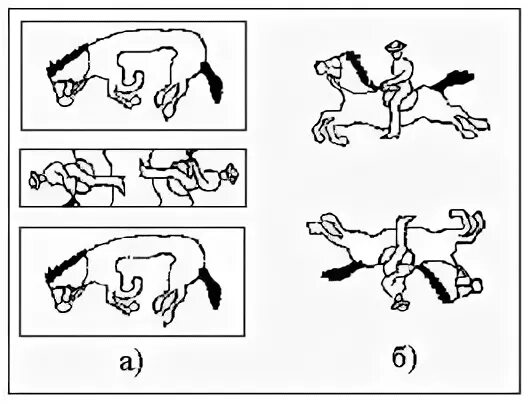 а)

б)