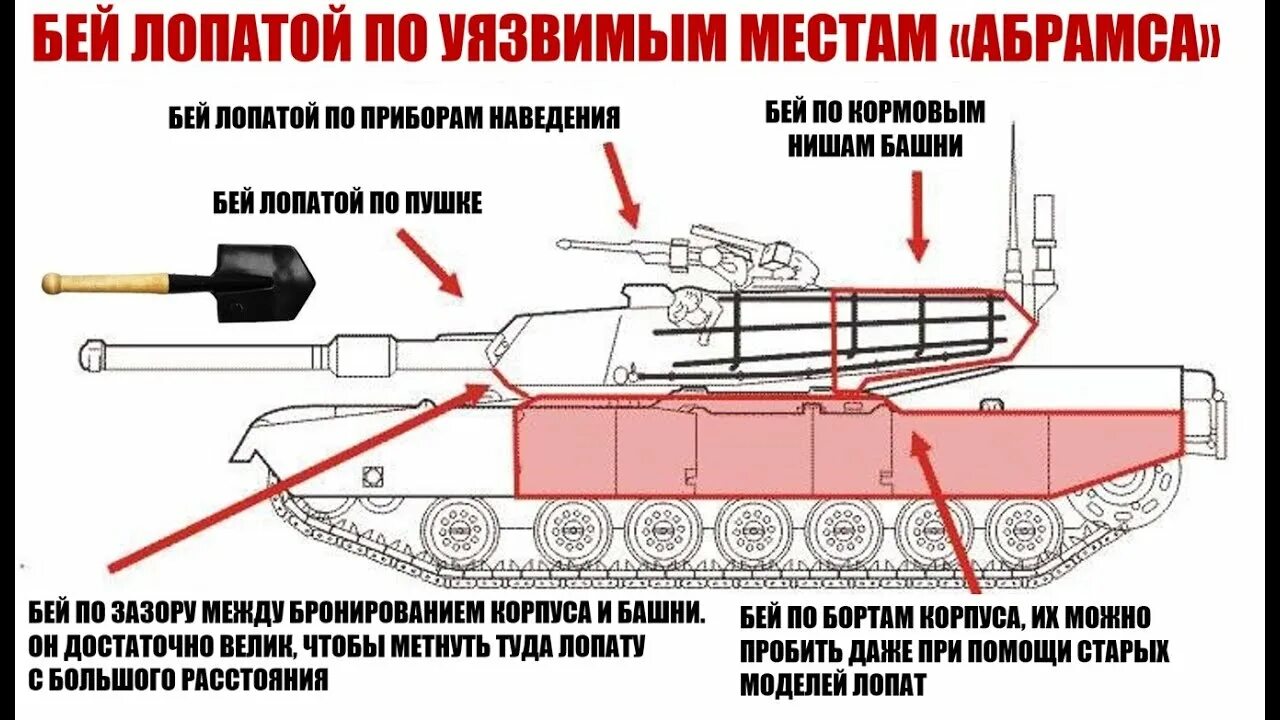 БЕЙ ЛОПАТОЙ ПО УЯЗВИМЫМ МЕСТАМ «АБРАМСА»

БЕЙ ЛОПАТОЙ ПО ПРИБОРАМ НАВЕДЕНИЯ

БЕЙ ПО КОРМОВЫМ НИШАМ БАШНИ

БЕЙ ЛОПАТОЙ ПО ПУШКЕ

БЕЙ ПО ЗАЗОРУ МЕЖДУ БРОНИРОВАНИЕМ КОРПУСА И БАШНИ. ОН ДОСТАТОЧНО ВЕЛИК, ЧТОБЫ МЕТНУТЬ ТУДА ЛОПАТУ С БОЛЬШОГО РАССТОЯНИЯ

БЕЙ ПО БОРТАМ КОРПУСА, ИХ МОЖНО ПРОБИТЬ ДАЖЕ ПРИ ПОМОЩИ СТАРЫХ МОДЕЛЕЙ ЛОПАТ