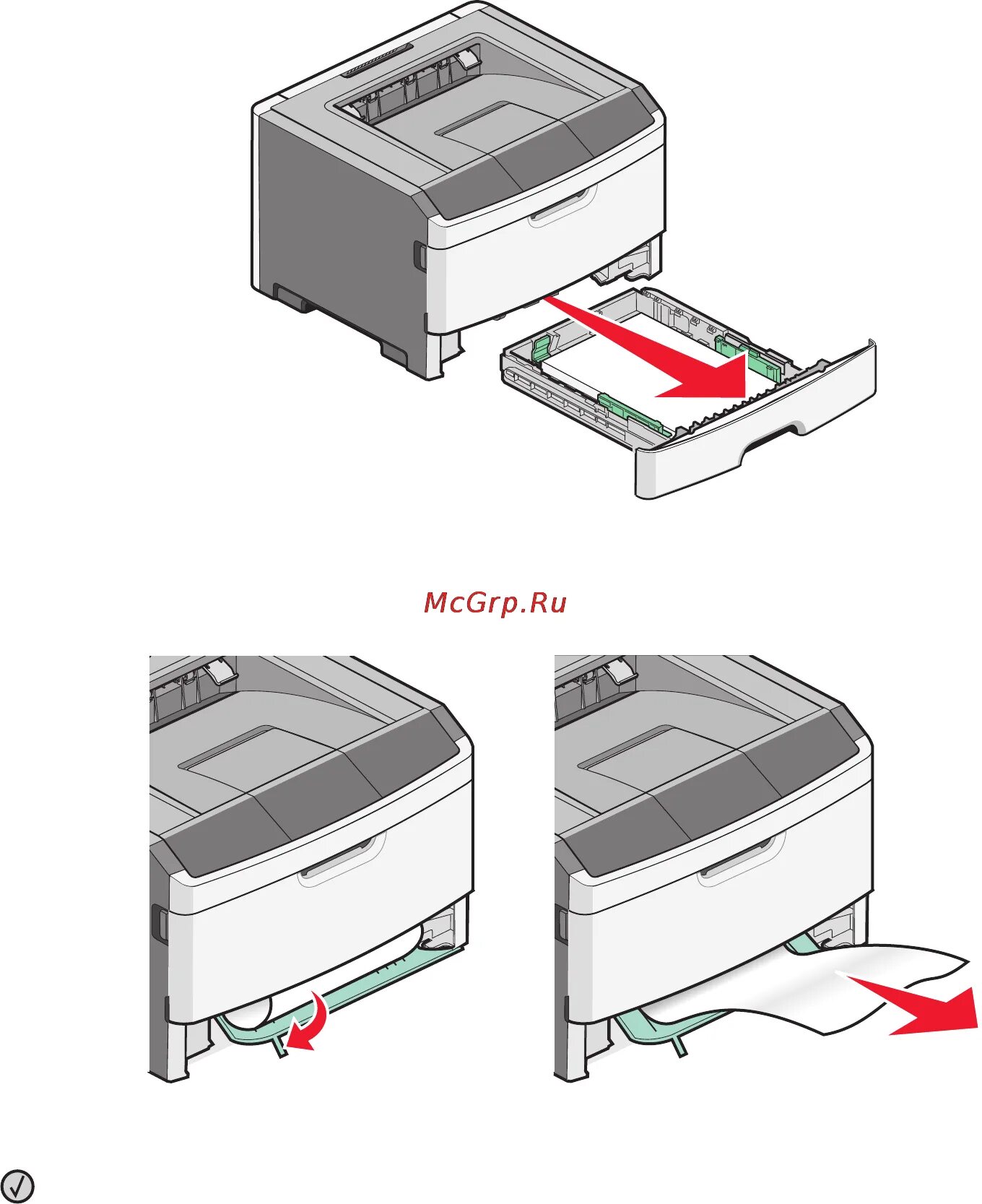 McGrp.Ru