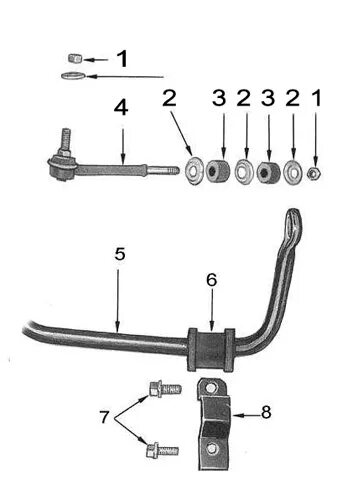 1
4
2
3
2
3
2
1
5
6
7
8