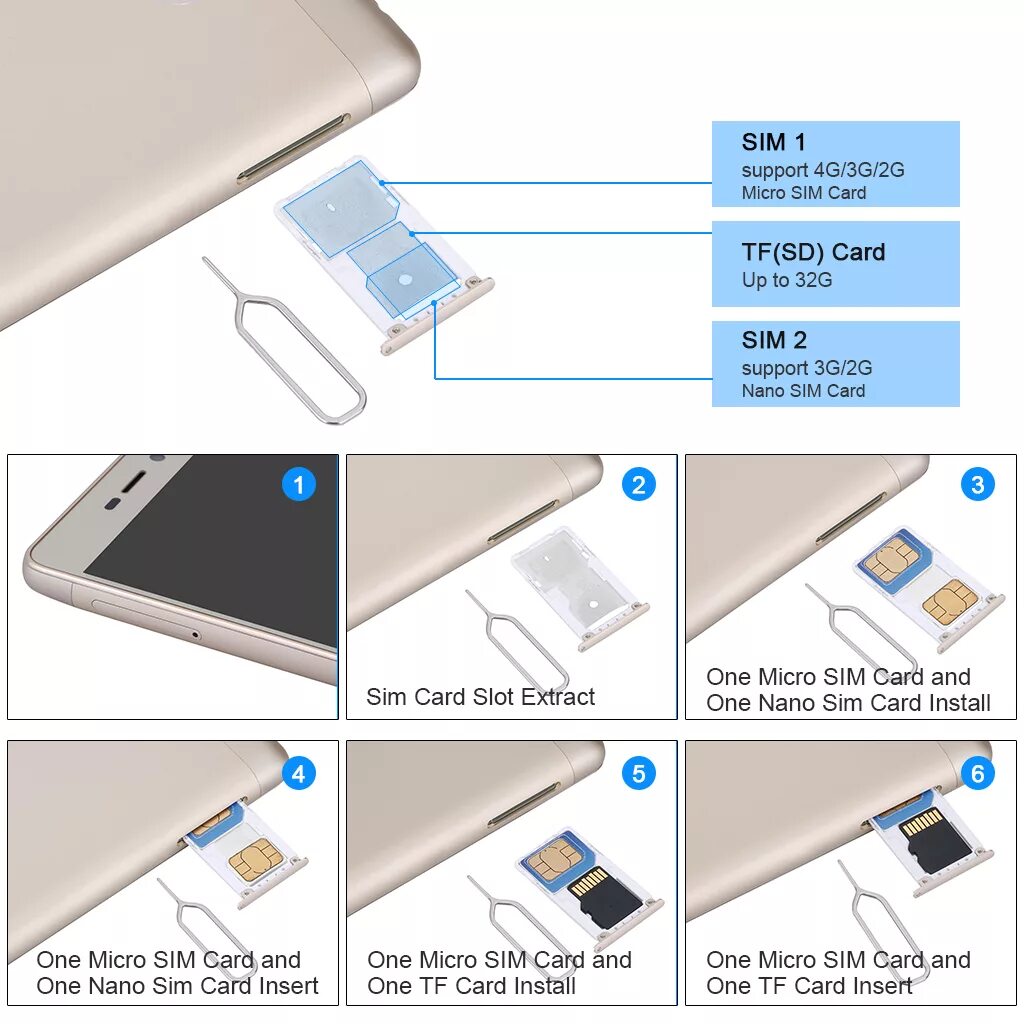 SIM 1
support 4G/3G/2G
Micro SIM Card

TF(SD) Card
Up to 32G

SIM 2
support 3G/2G
Nano SIM Card

1

2
Sim Card Slot Extract

3
One Micro SIM Card and One Nano Sim Card Install

4
One Micro SIM Card and One Nano Sim Card Insert

5
One Micro SIM Card and One TF Card Install

6
One Micro SIM Card and One TF Card Insert