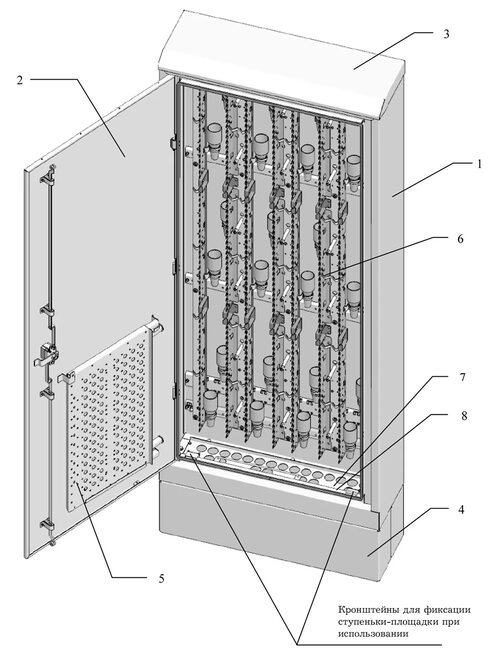 3
2
1
6
7
8
4
5
Кронштейны для фиксации ступеньки-площадки при использовании