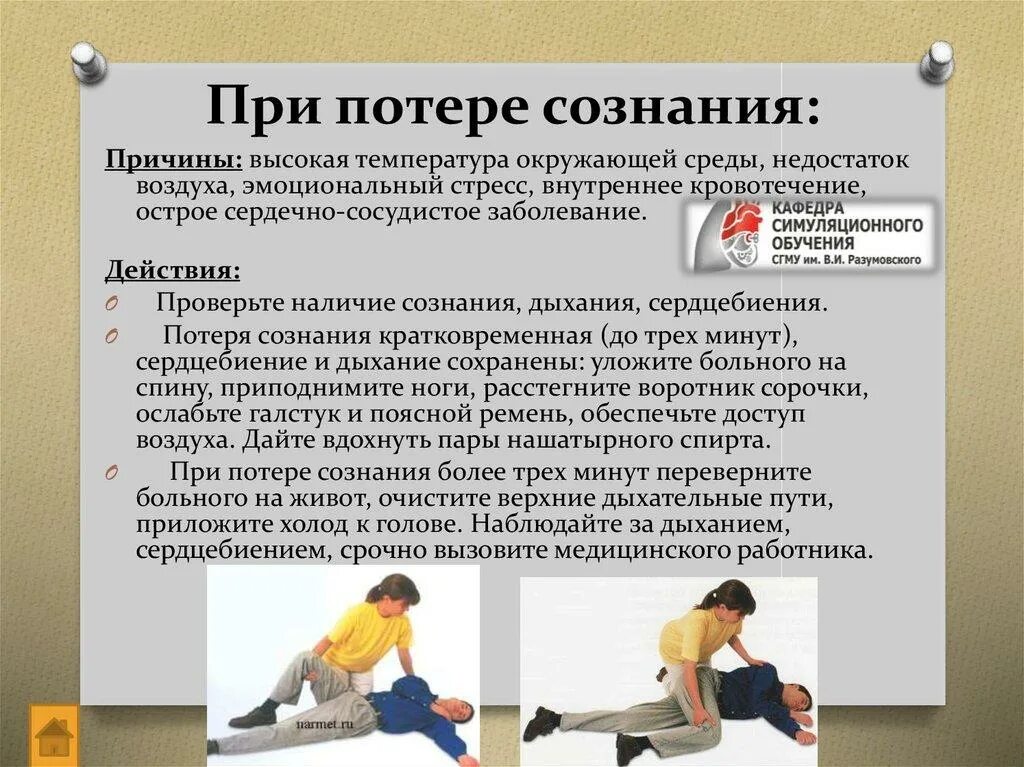 При потере сознания:

Причины: высокая температура окружающей среды, недостаток воздуха, эмоциональный стресс, внутреннее кровотечение, острое сердечно-сосудистое заболевание.

КАФЕДРА СИМУЛЯЦИОННОГО ОБУЧЕНИЯ СГМУ им. В.И. Разумовского

Действия:

Проверьте наличие сознания, дыхания, сердцебиения.

Потеря сознания кратковременная (до трех минут), сердцебиение и дыхание сохранены: уложите больного на спину, приподнимите ноги, расстегните воротник сорочки, ослабьте галстук и поясной ремень, обеспечьте доступ воздуха. Дайте вдохнуть пары нашатырного спирта.

При потере сознания более трех минут переверните больного на живот, очистите верхние дыхательные пути, приложите холод к голове. Наблюдайте за дыханием, сердцебиением, срочно вызовите медицинского работника.

narmet.ru