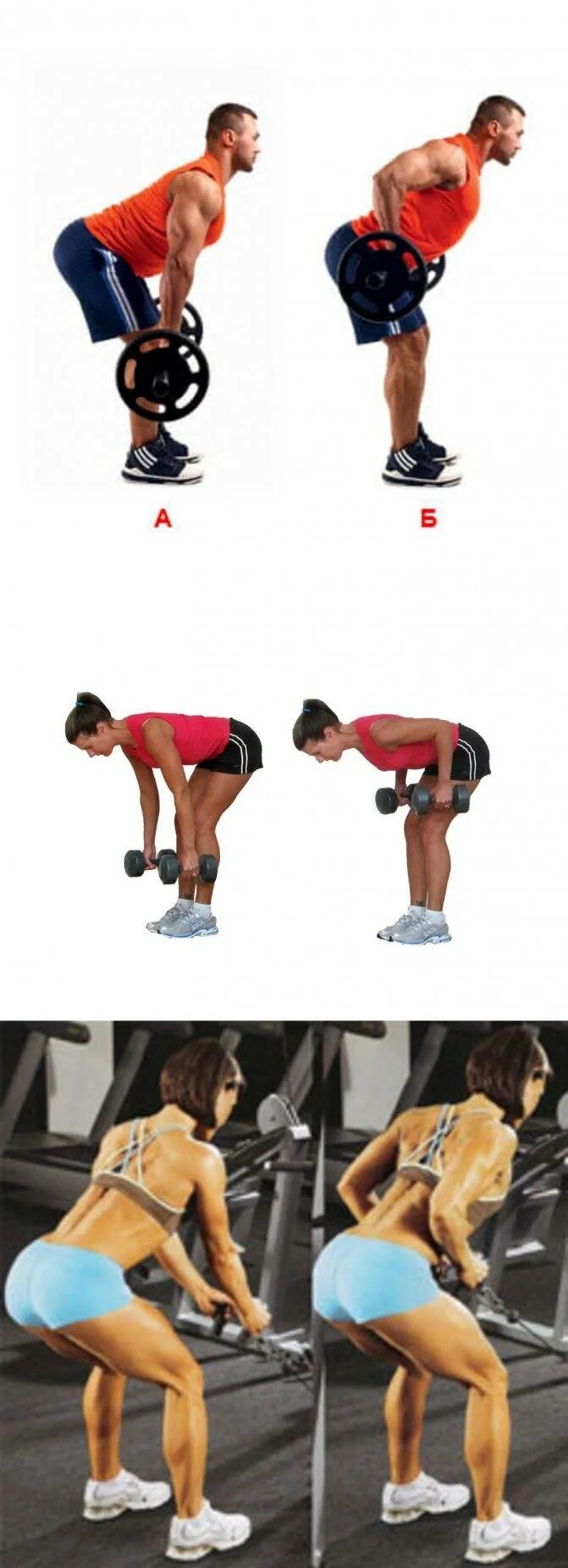 А

Б