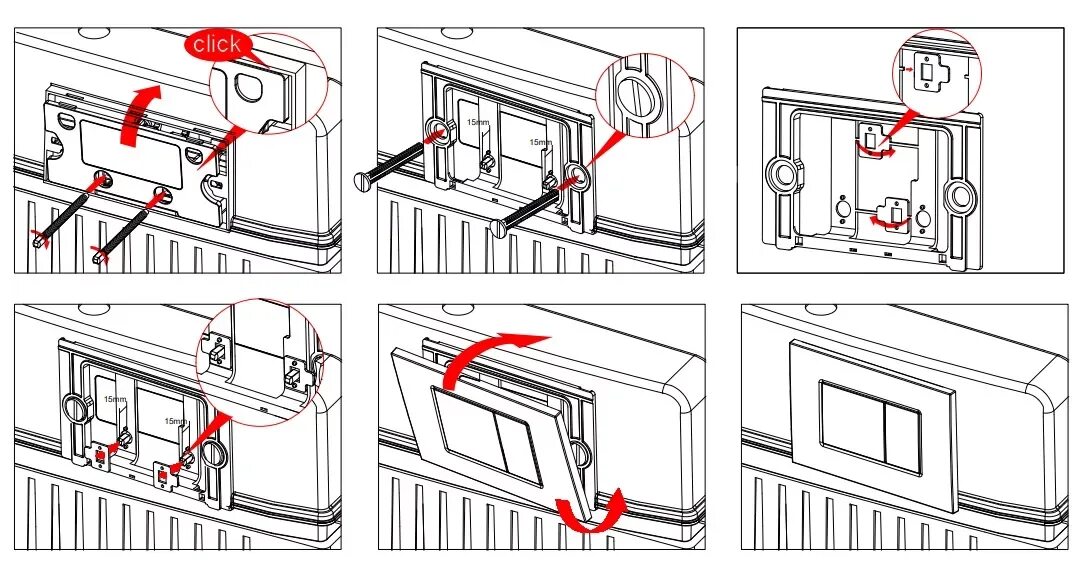 click

15mm

15mm

15mm

15mm