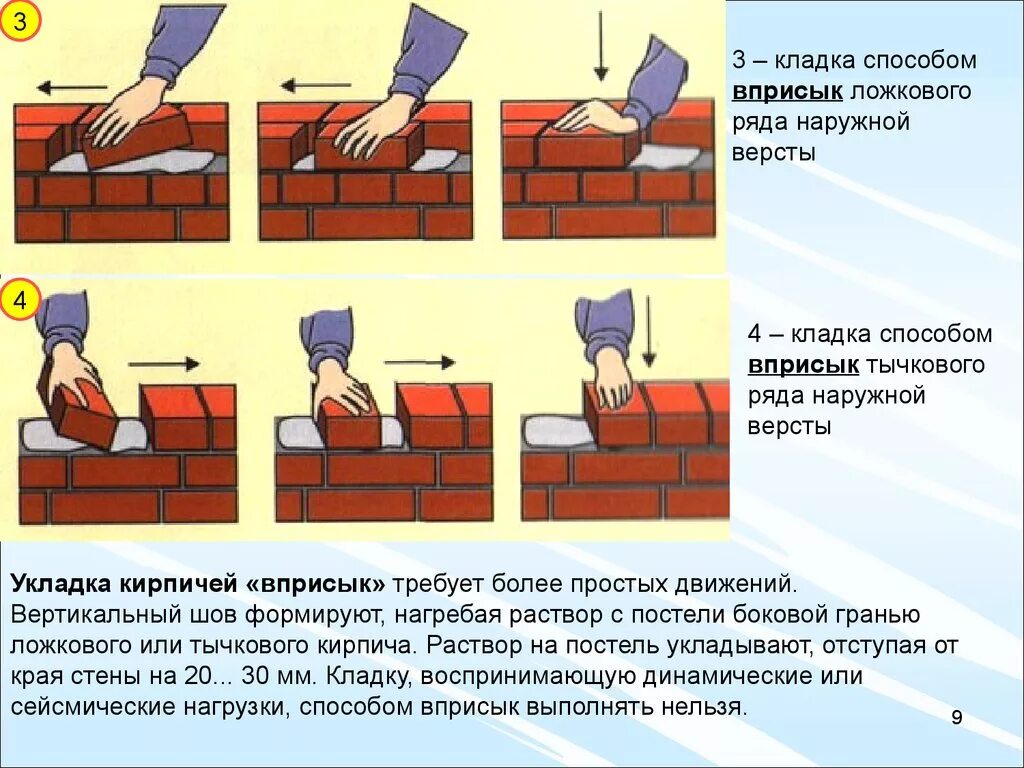 3

3 – кладка способом вприсык ложкового ряда наружной версты

4

4 – кладка способом вприсык тычкового ряда наружной версты

Укладка кирпичей «вприсык» требует более простых движений. Вертикальный шов формируют, нагребая раствор с постели боковой гранью ложкового или тычкового кирпича. Раствор на постель укладывают, отступая от края стены на 20... 30 мм. Кладку, воспринимающую динамические или сейсмические нагрузки, способом вприсык выполнять нельзя.

9