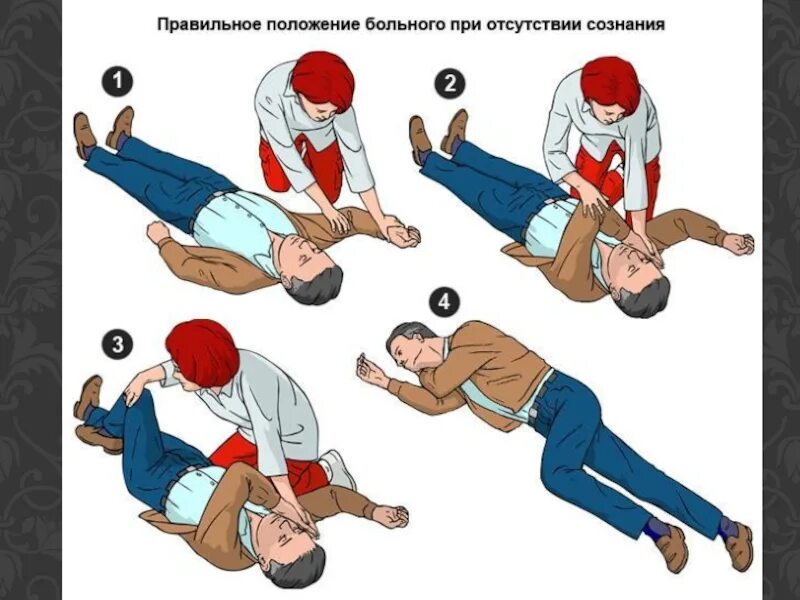 Правильное положение больного при отсутствии сознания

1

2

3

4