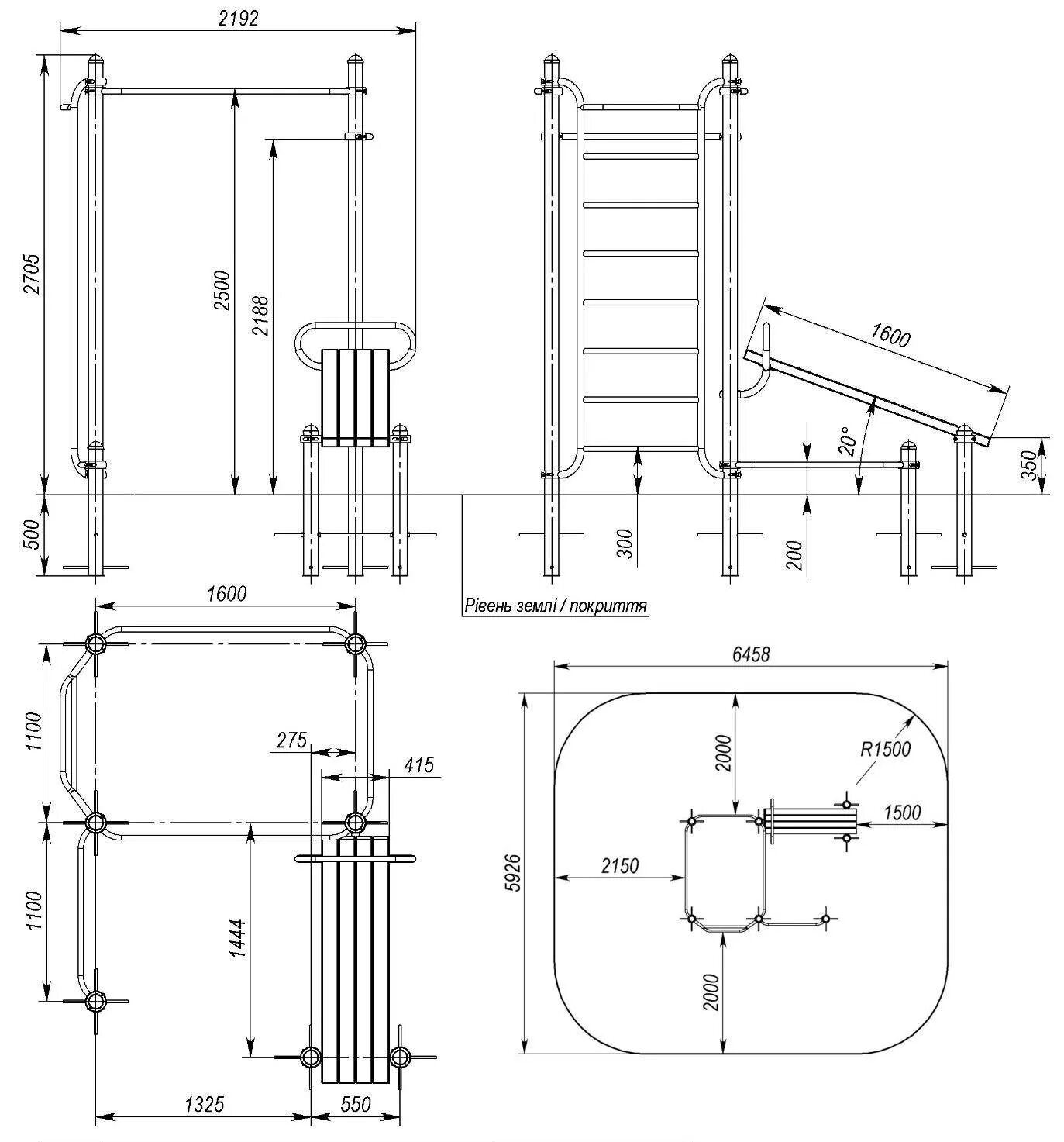 2192

2705

2500

2188

500

1600

20°

350

300

200

Рівень землі / покриття

1600

1100

1100

275

415

1444

1325

550

6458

5926

2000

R1500

1500

2150

2000